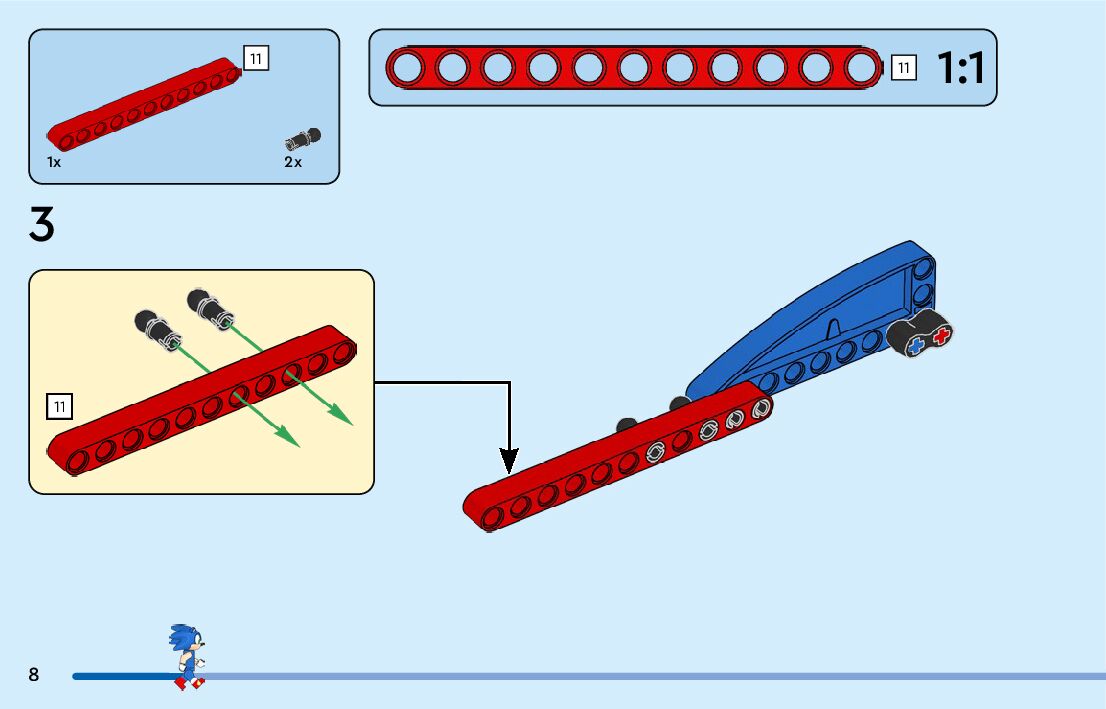 11

1x

2x

11

1:1

3

11

8