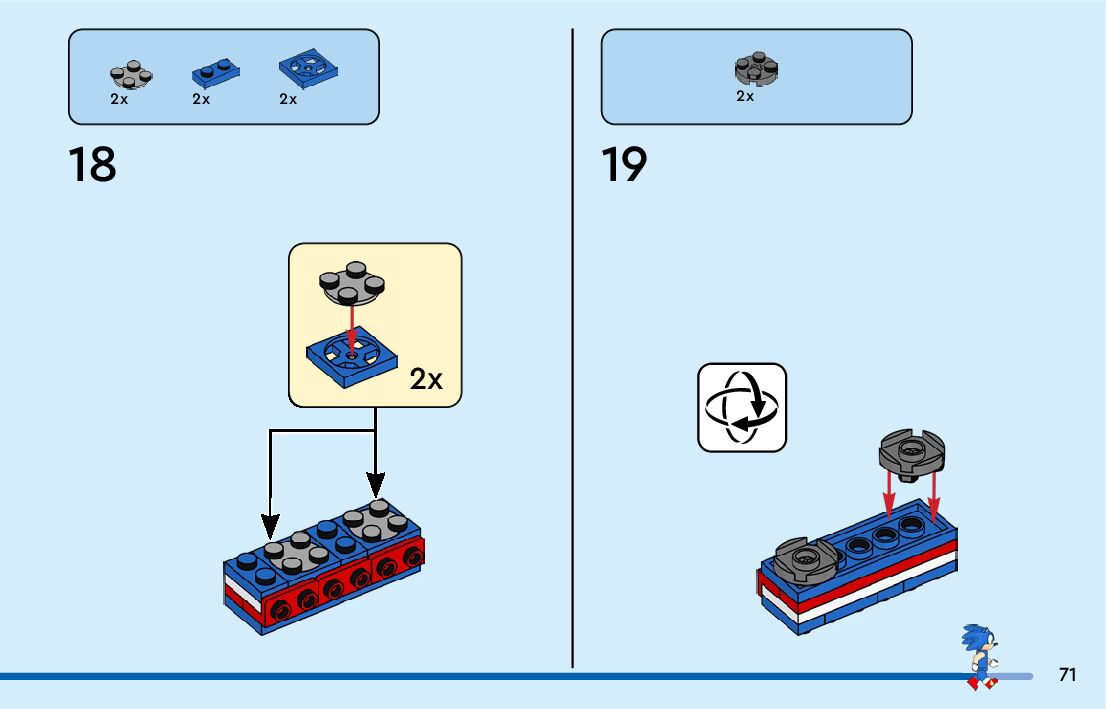 2x 2x 2x

18

2x

2x

19

71