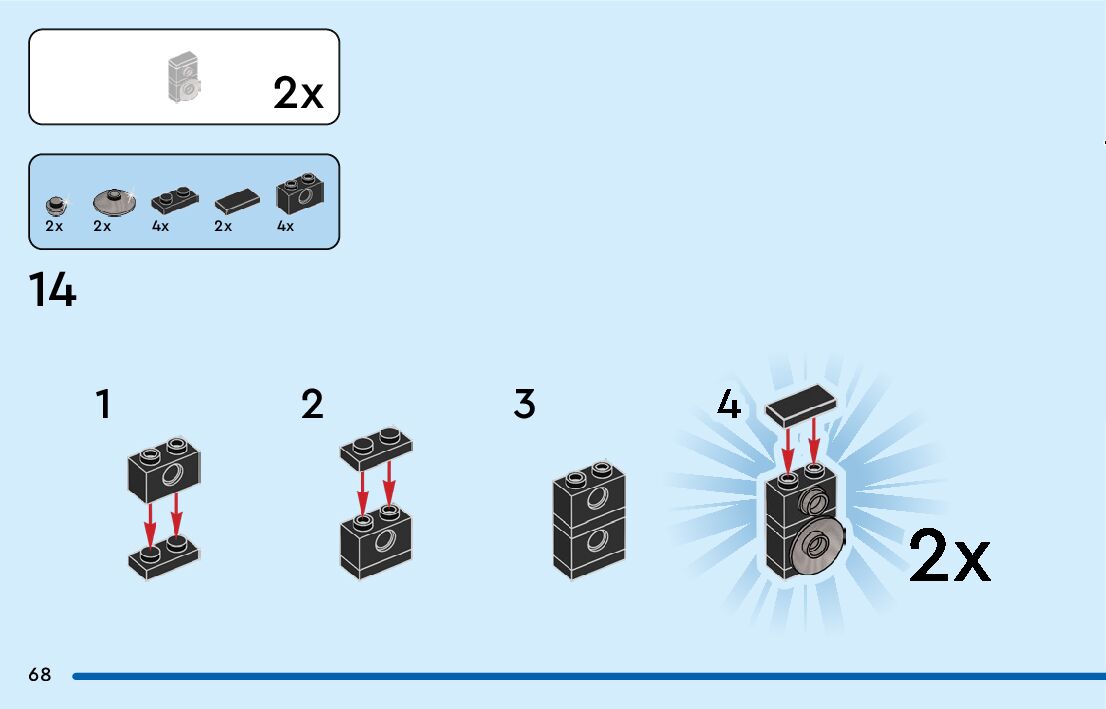 2x

2x 2x 4x 2x 4x

14

1

2

3

4

2x

68