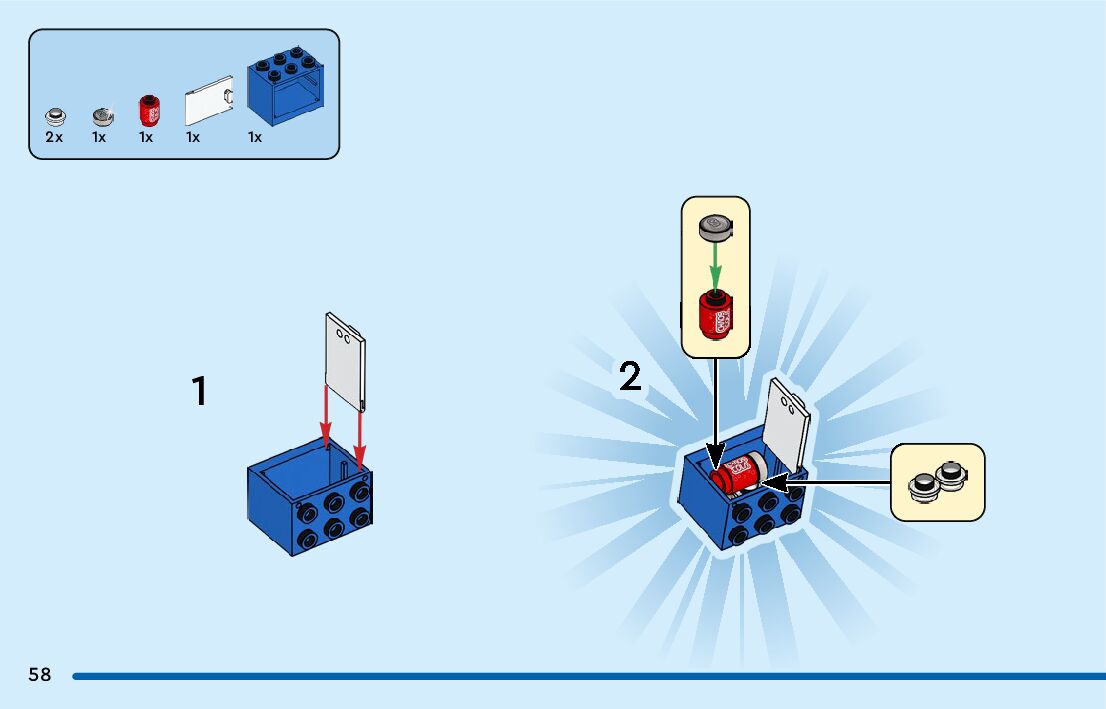 2x 1x 1x 1x 1x

1

2

58