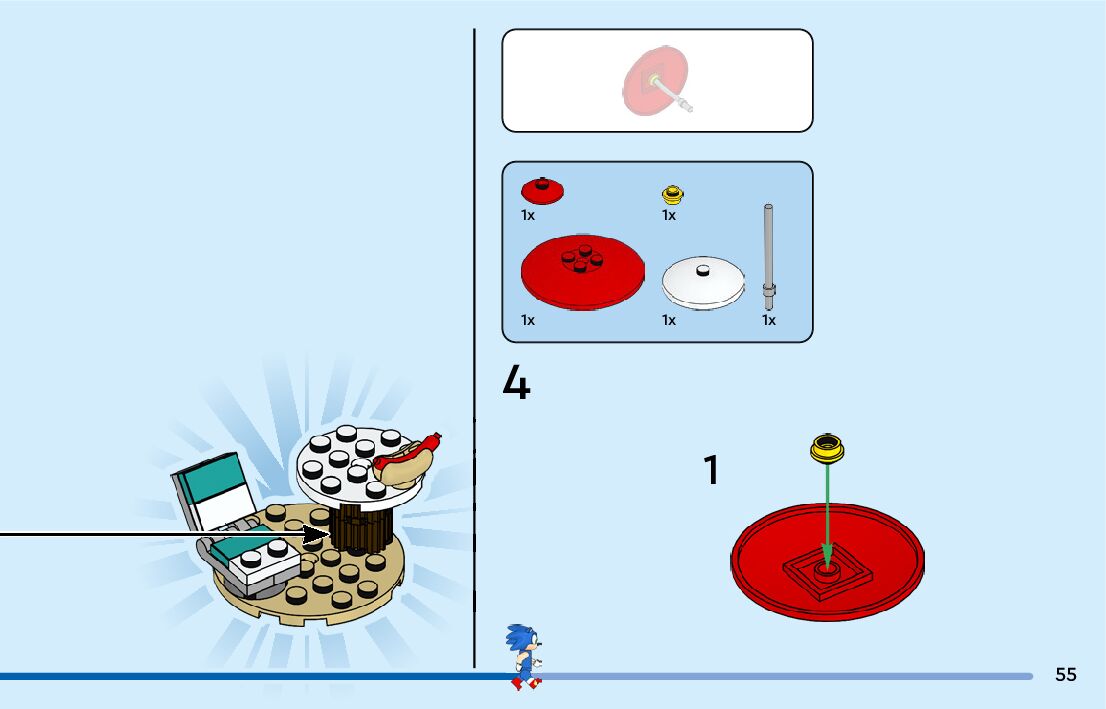 1x
1x
1x
1x
1x

4

1

55