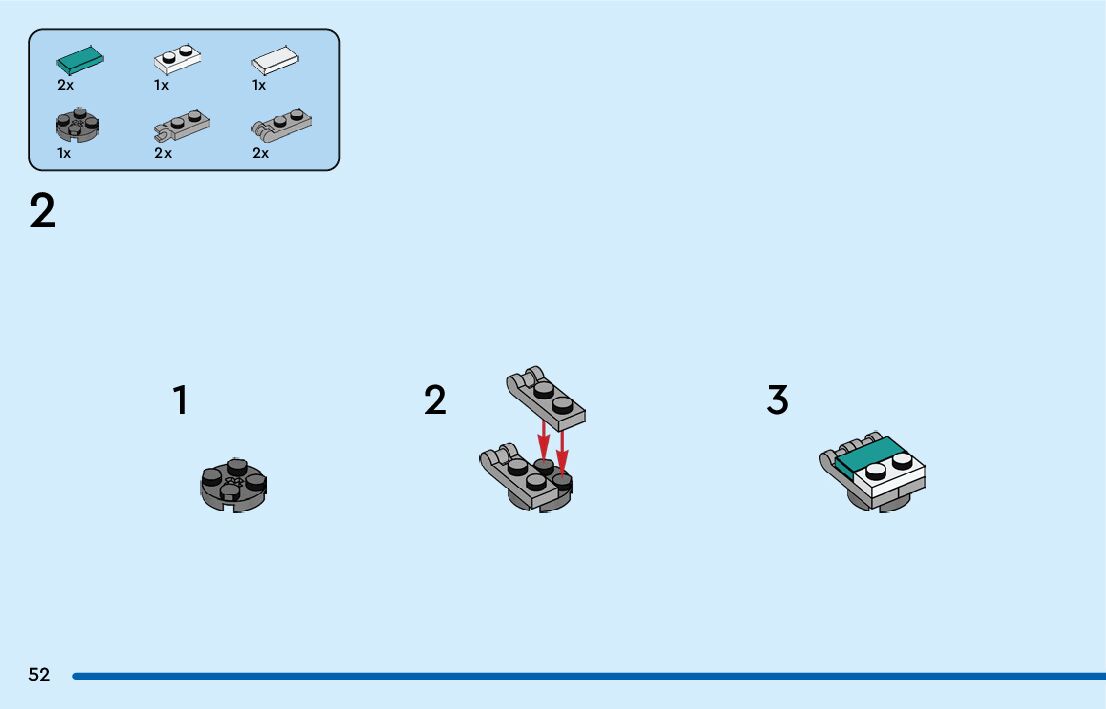 2x
1x
1x
1x
2x
2x

2

1

2

3

52