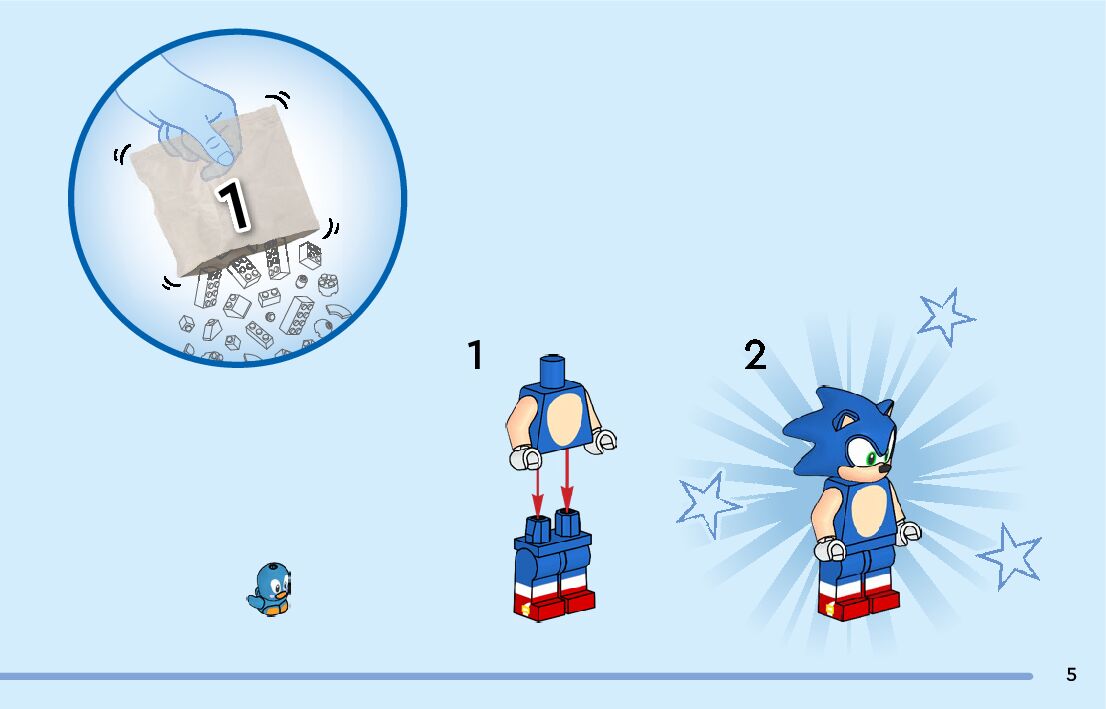 1

1

2

5