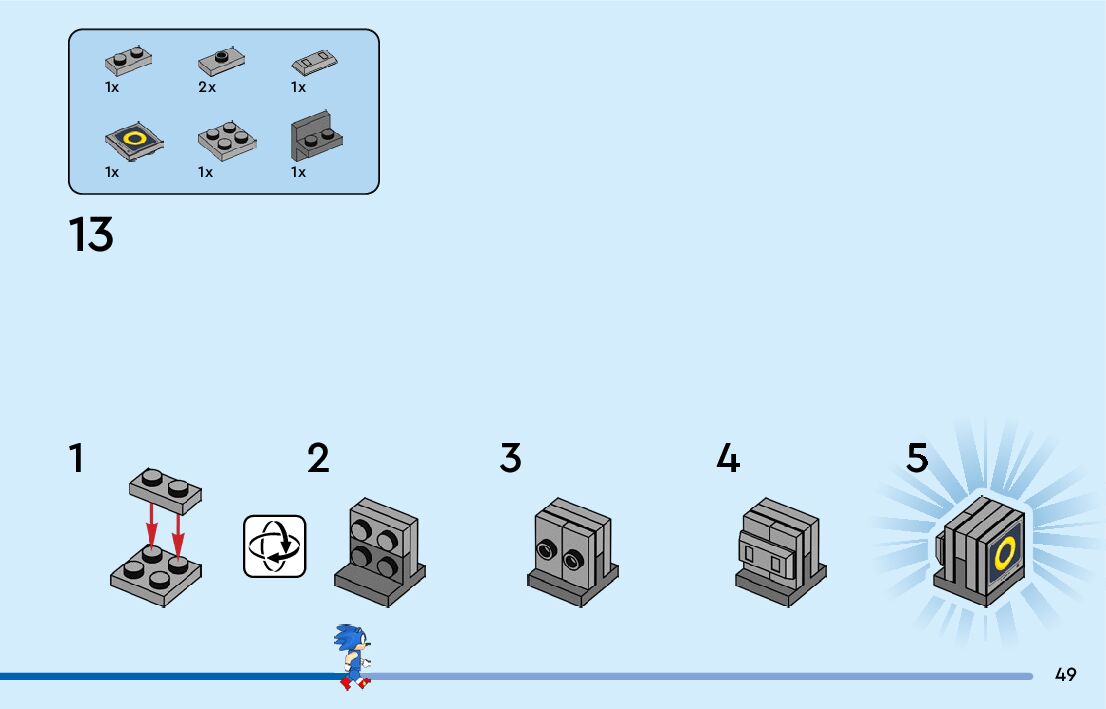 1x
2x
1x
1x
1x
1x

13

1
2
3
4
5

49