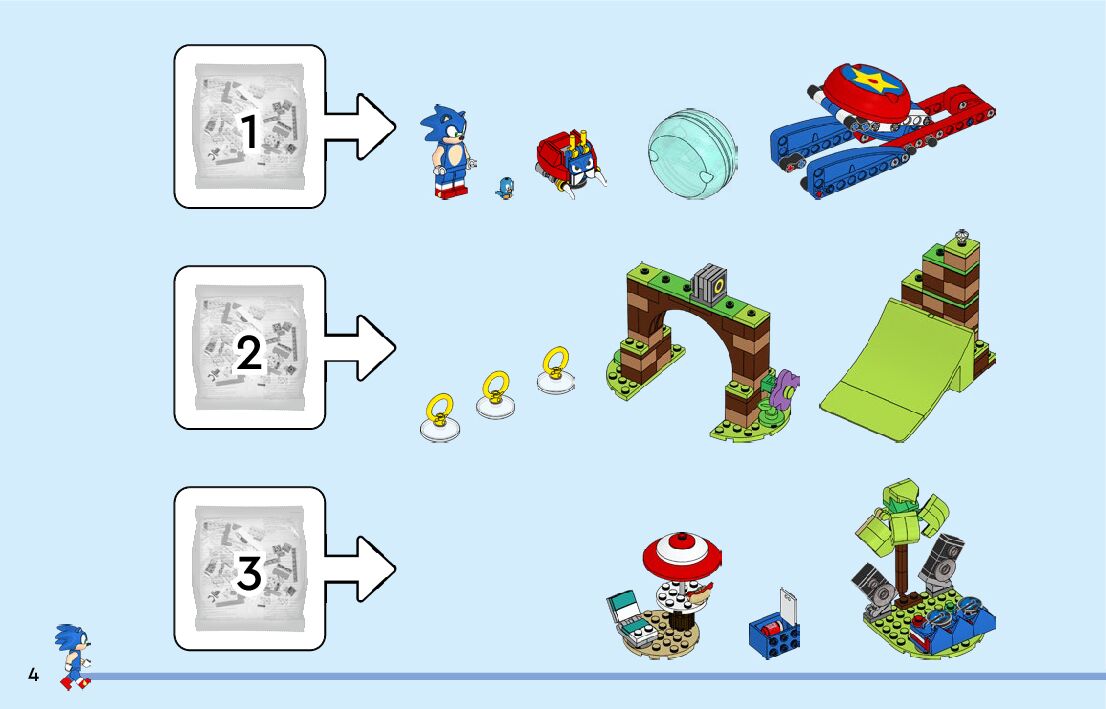 1

2

3

4