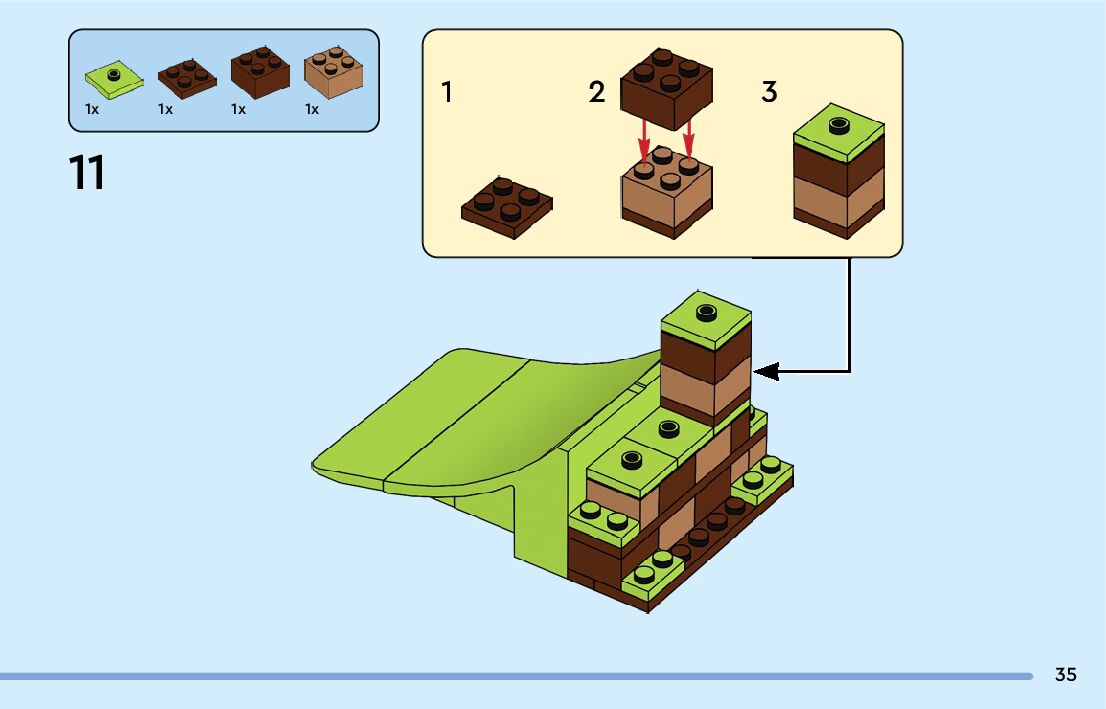 1x 1x 1x 1x

11

1

2

3

35