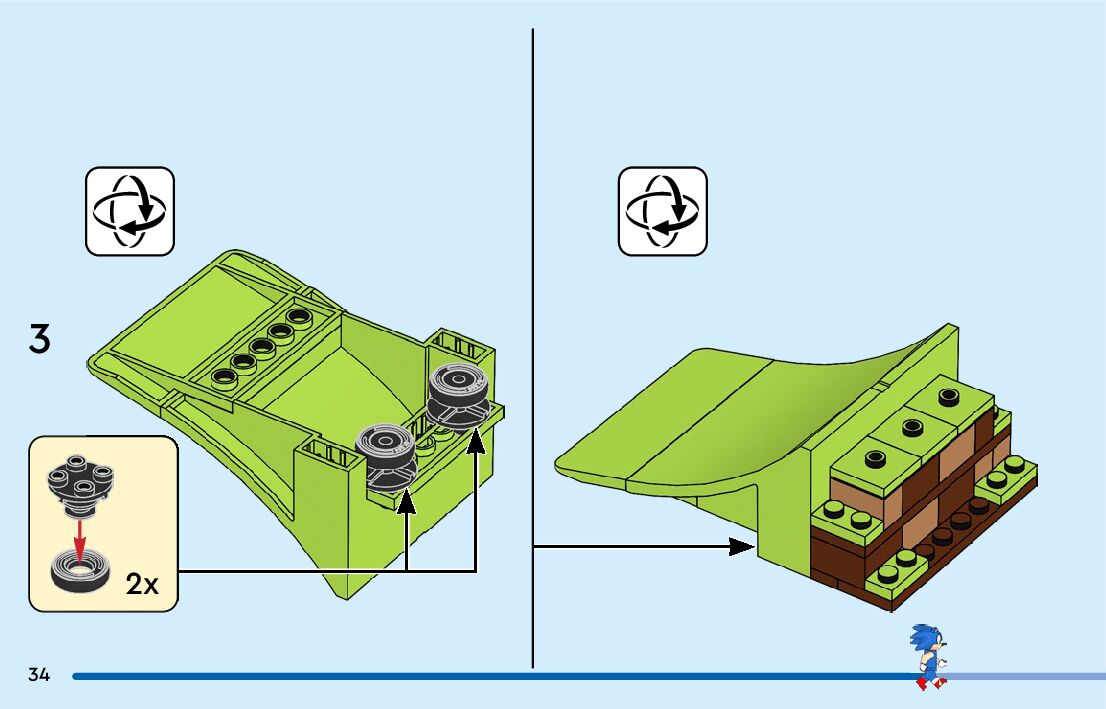 3

2x

34