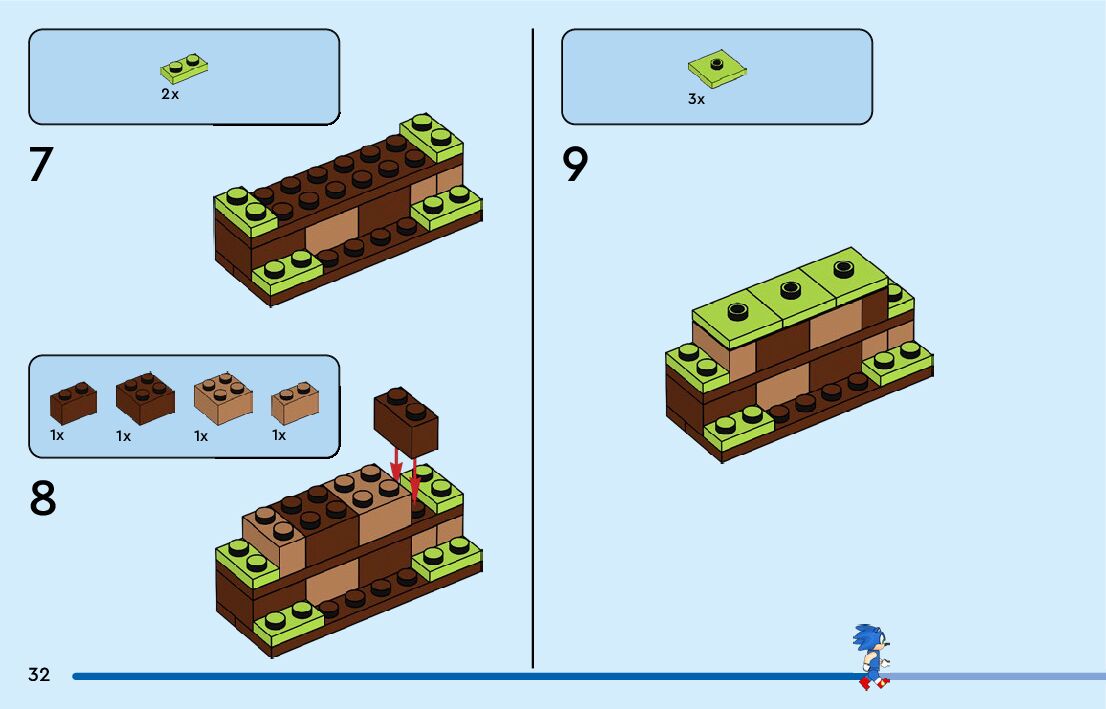 2x

7

1x 1x 1x 1x

8

3x

9

32