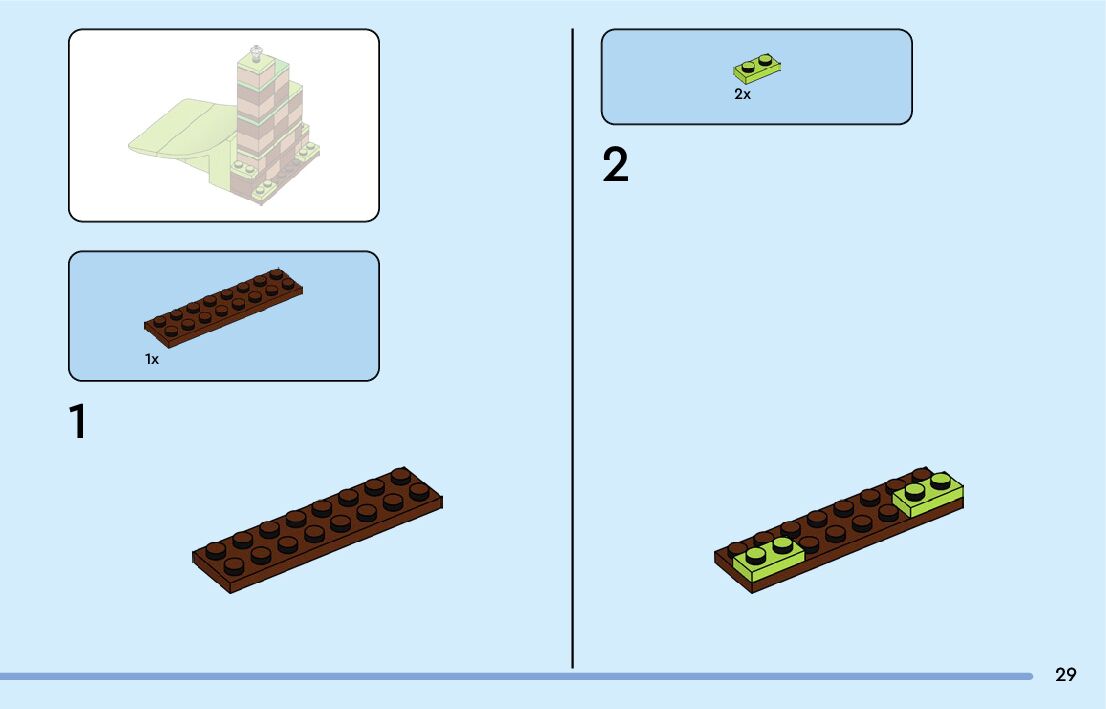 1x

1

2x

2

29