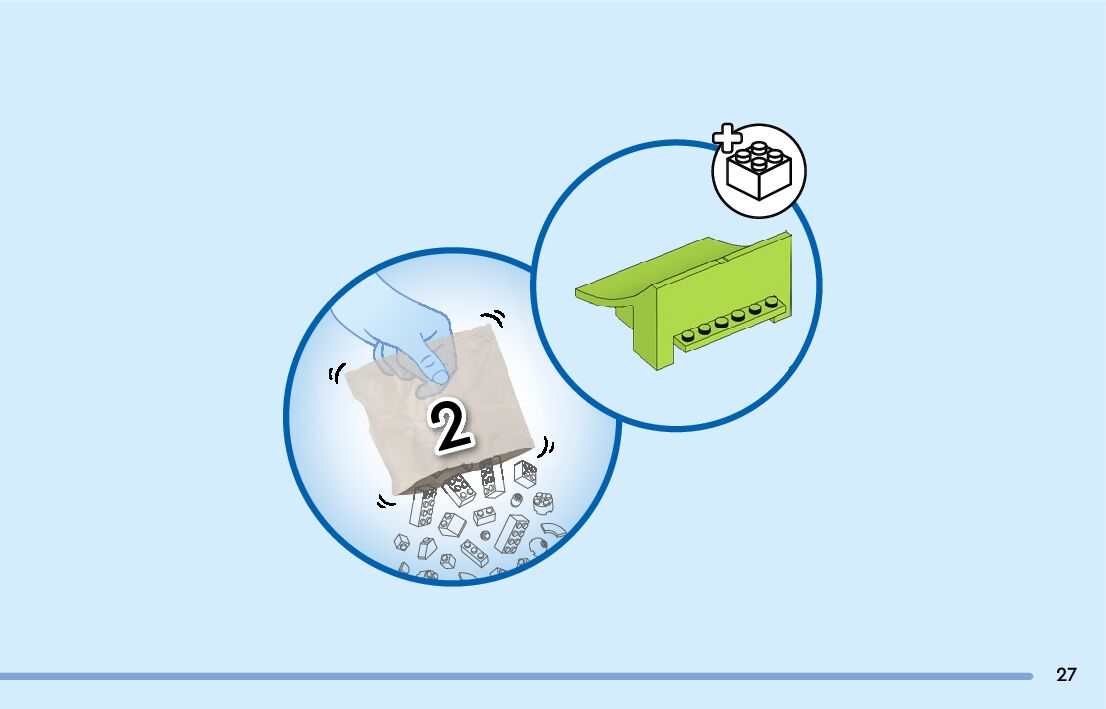 2

27