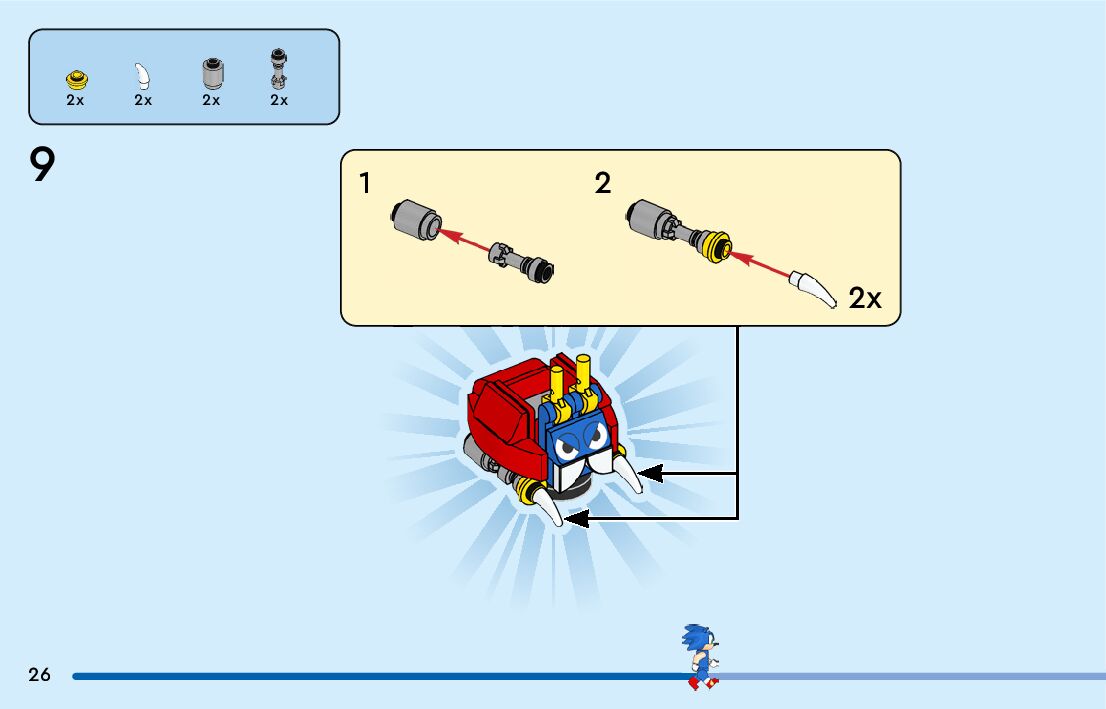 2x 2x 2x 2x

9

1

2

2x

26