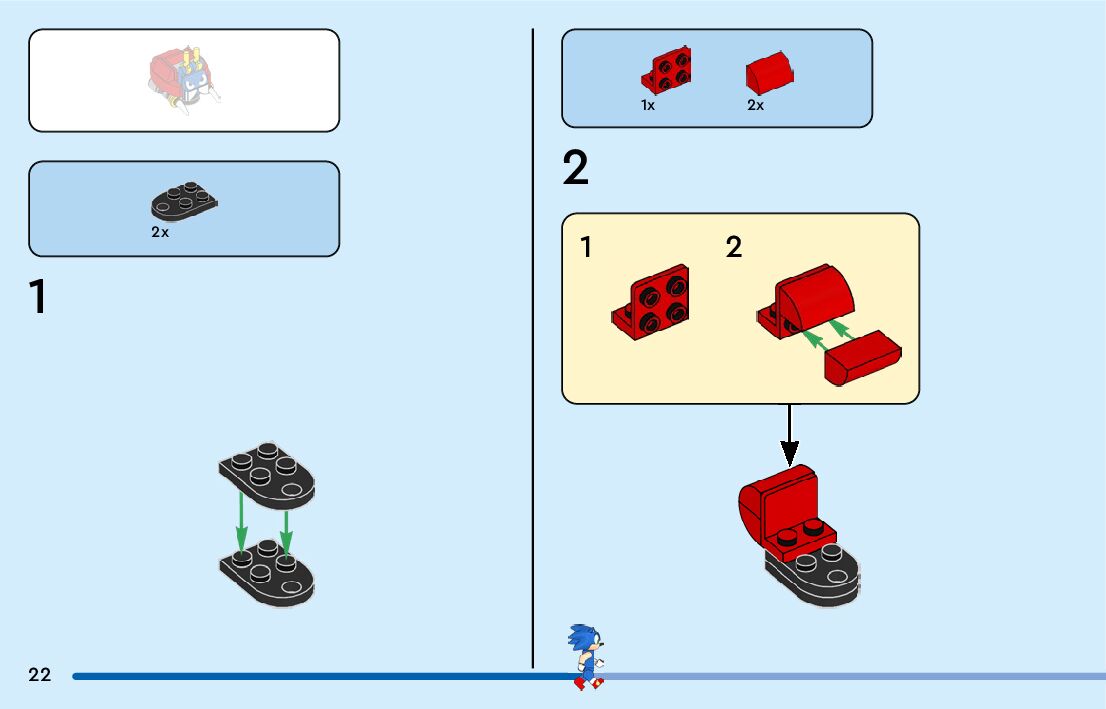 2x

1

1x 2x

2

1 2

22