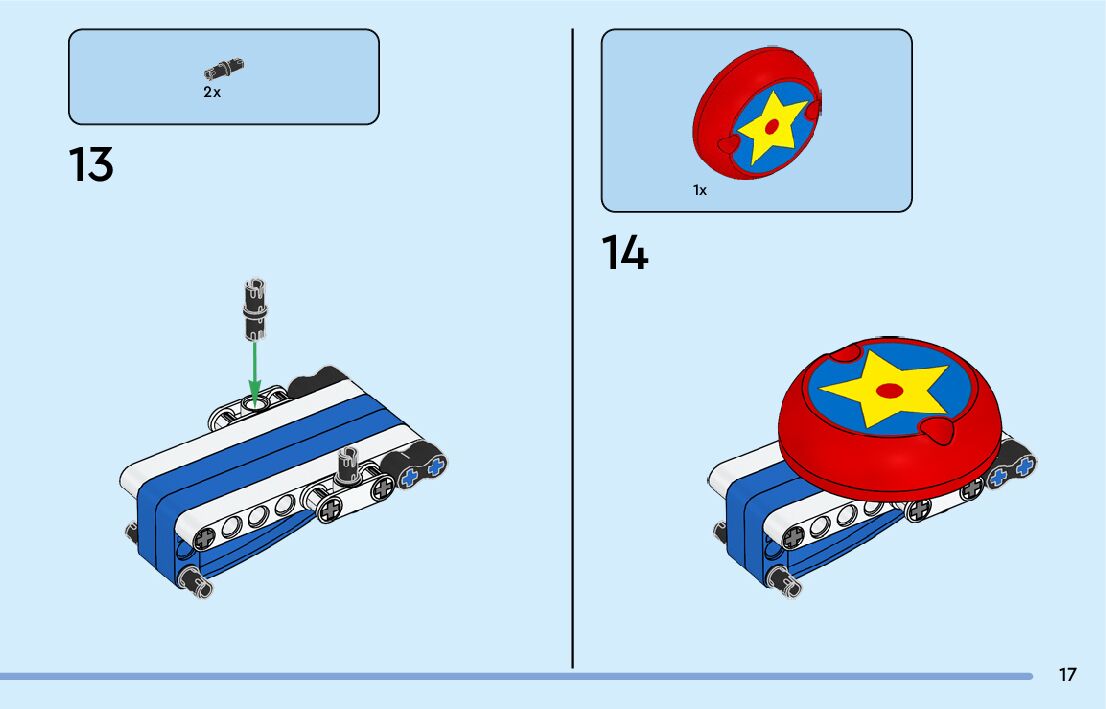 2x

13

1x

14

17