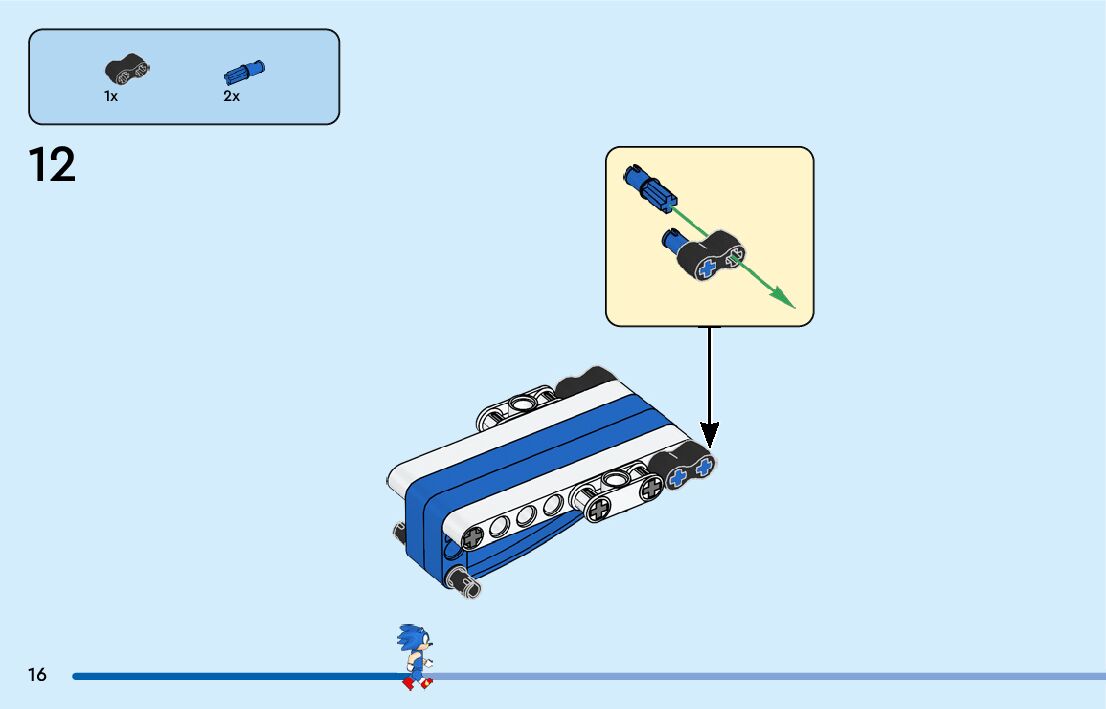 1x
2x

12

16