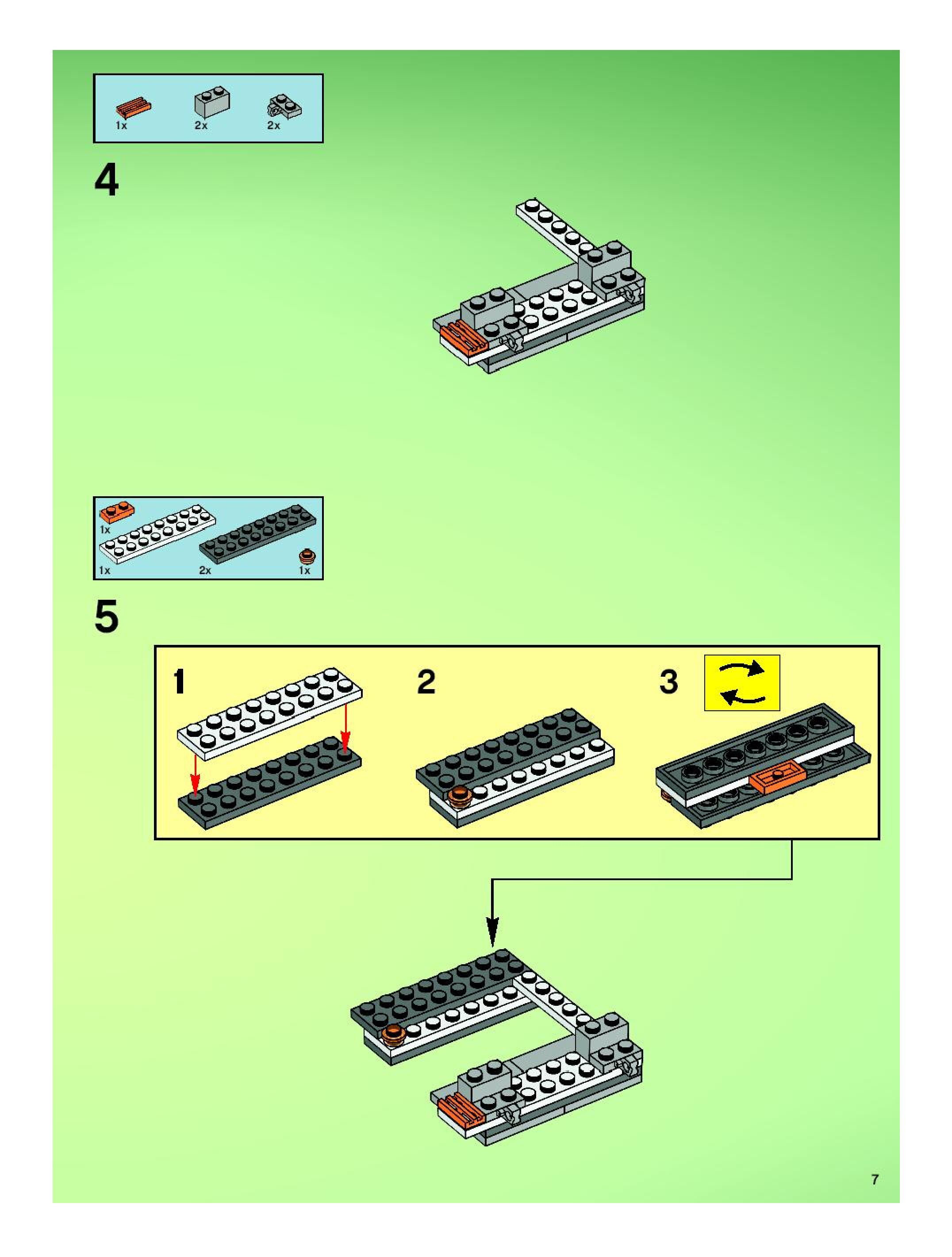 1x 2x 2x

4

1x
1x 2x 1x

5

1

2

3

7