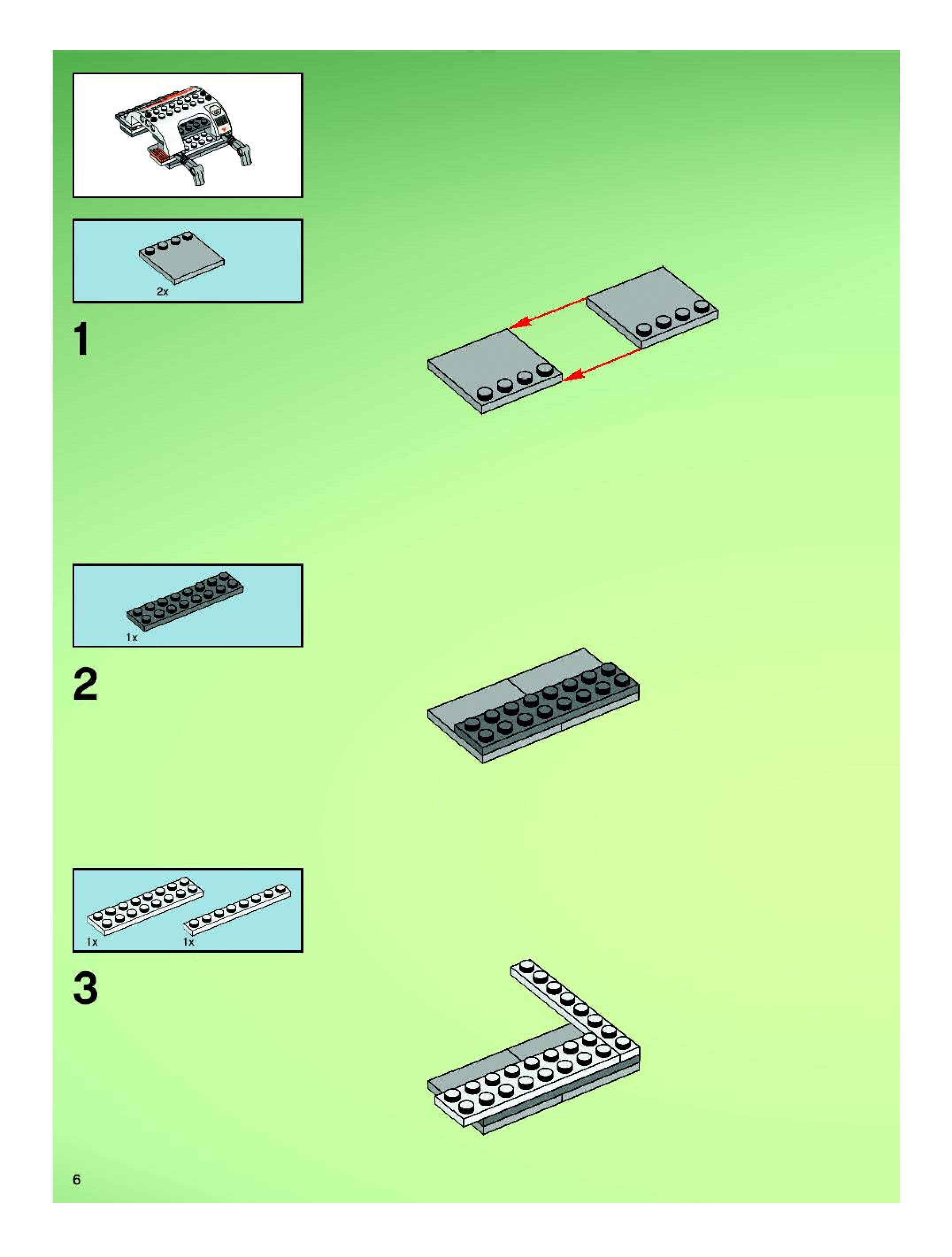 2x

1

1x

2

1x 1x

3

6