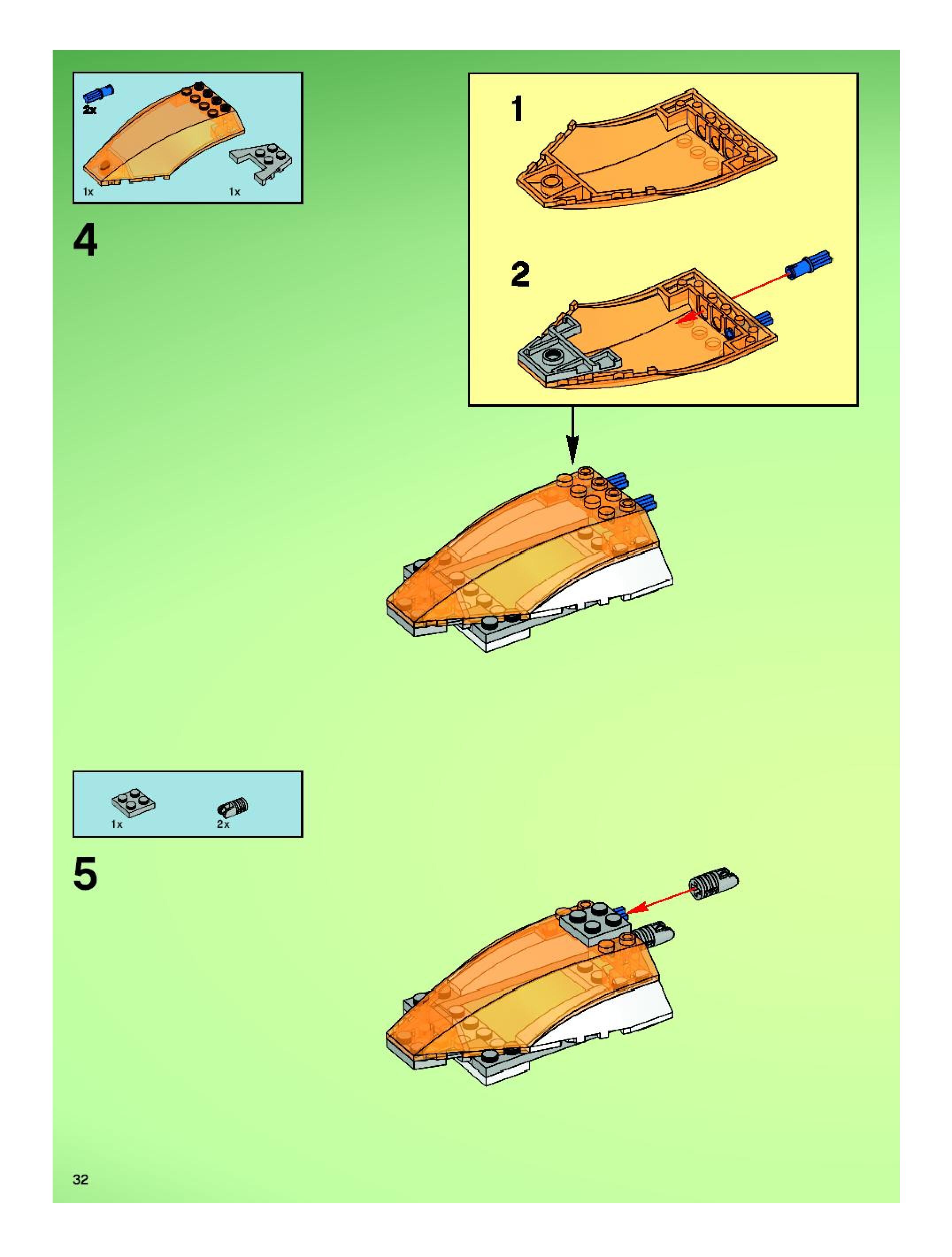 2x

1x

1x

4

1

2

1x

2x

5

32