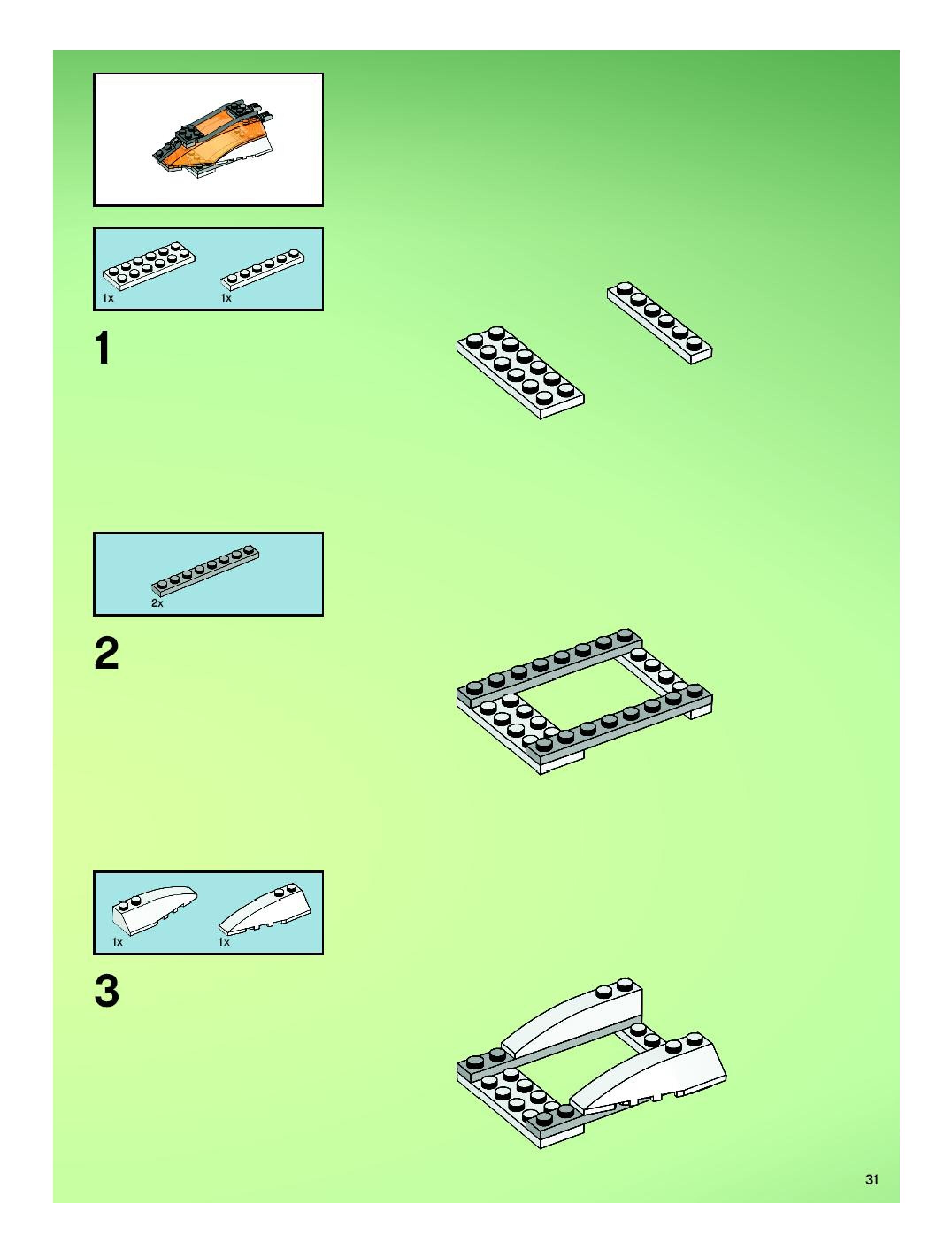 1x 1x

1

2x

2

1x 1x

3

31