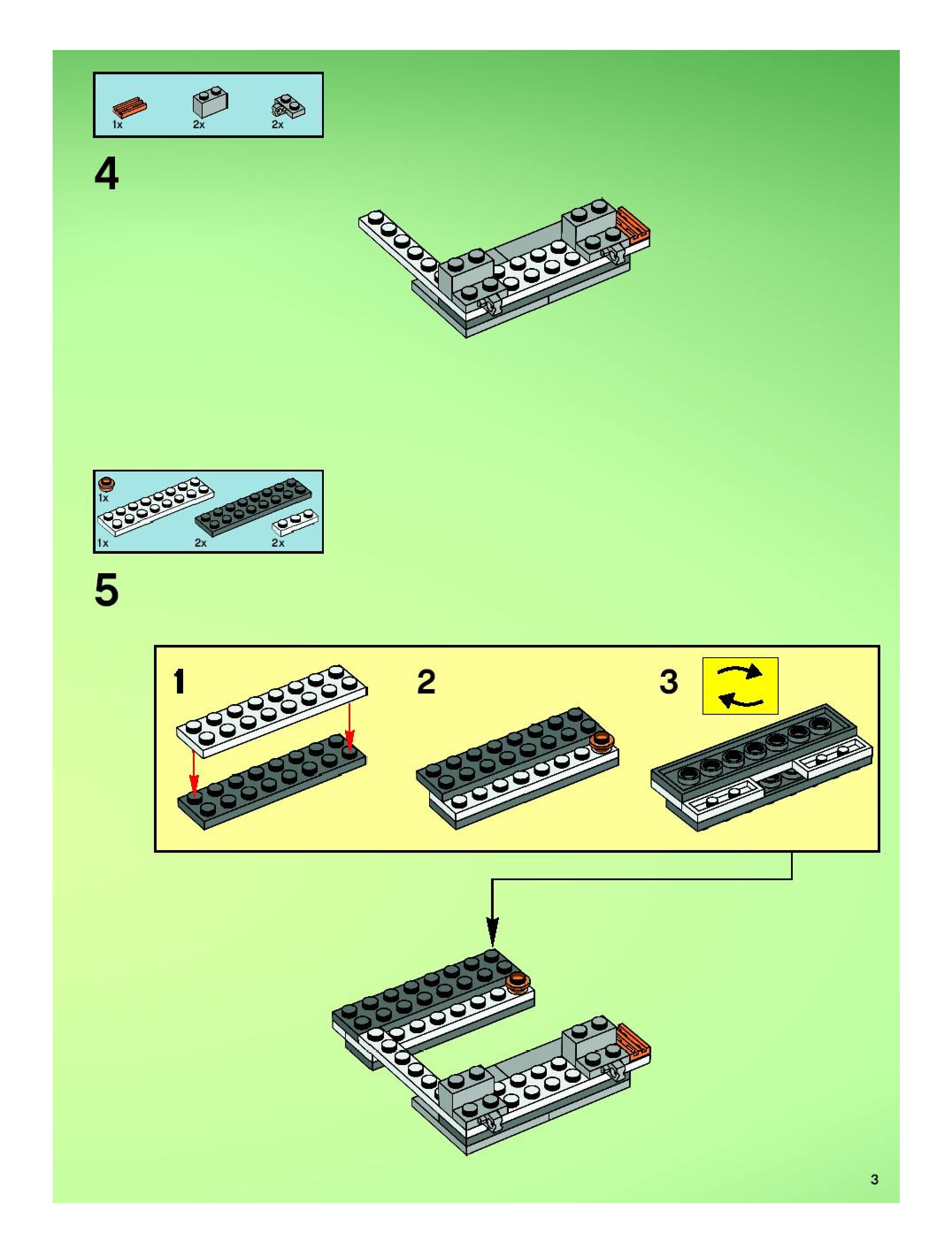 1x 2x 2x

4

1x
1x 2x 2x

5

1

2

3

3