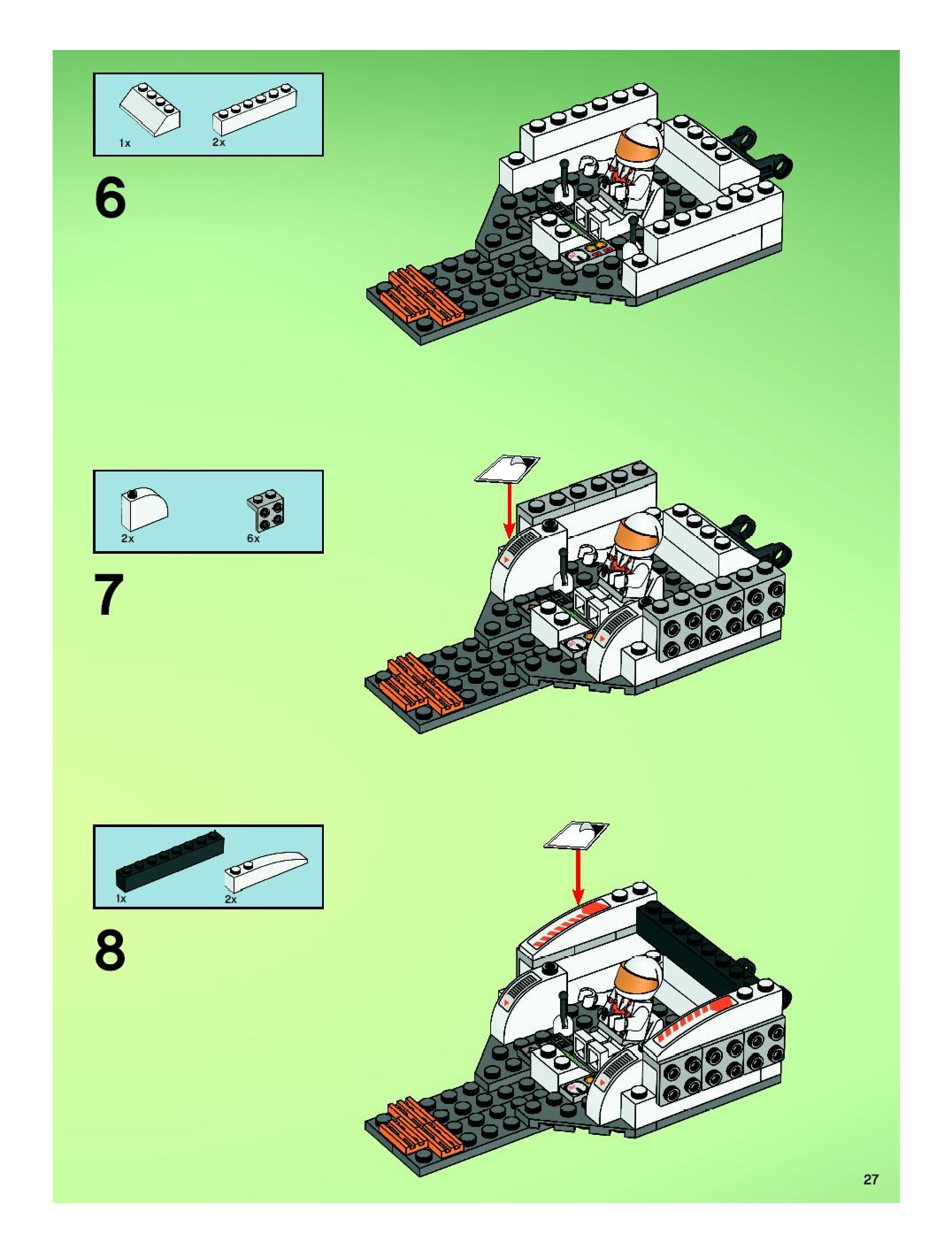 1x 2x

6

2x 6x

7

1x 2x

8

27