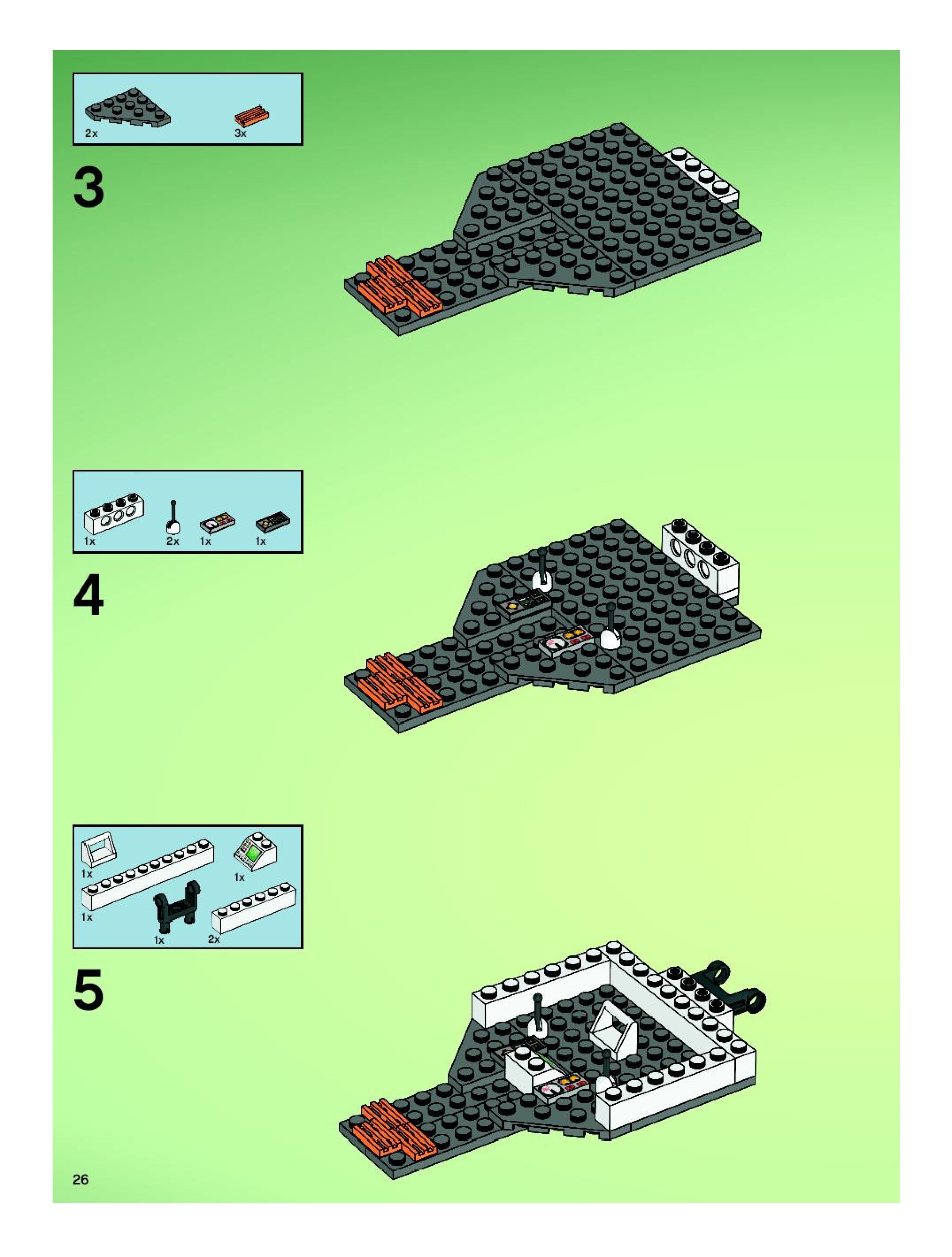 2x
3x

3

1x
2x
1x
1x

4

1x
1x
1x
1x
2x

5

26