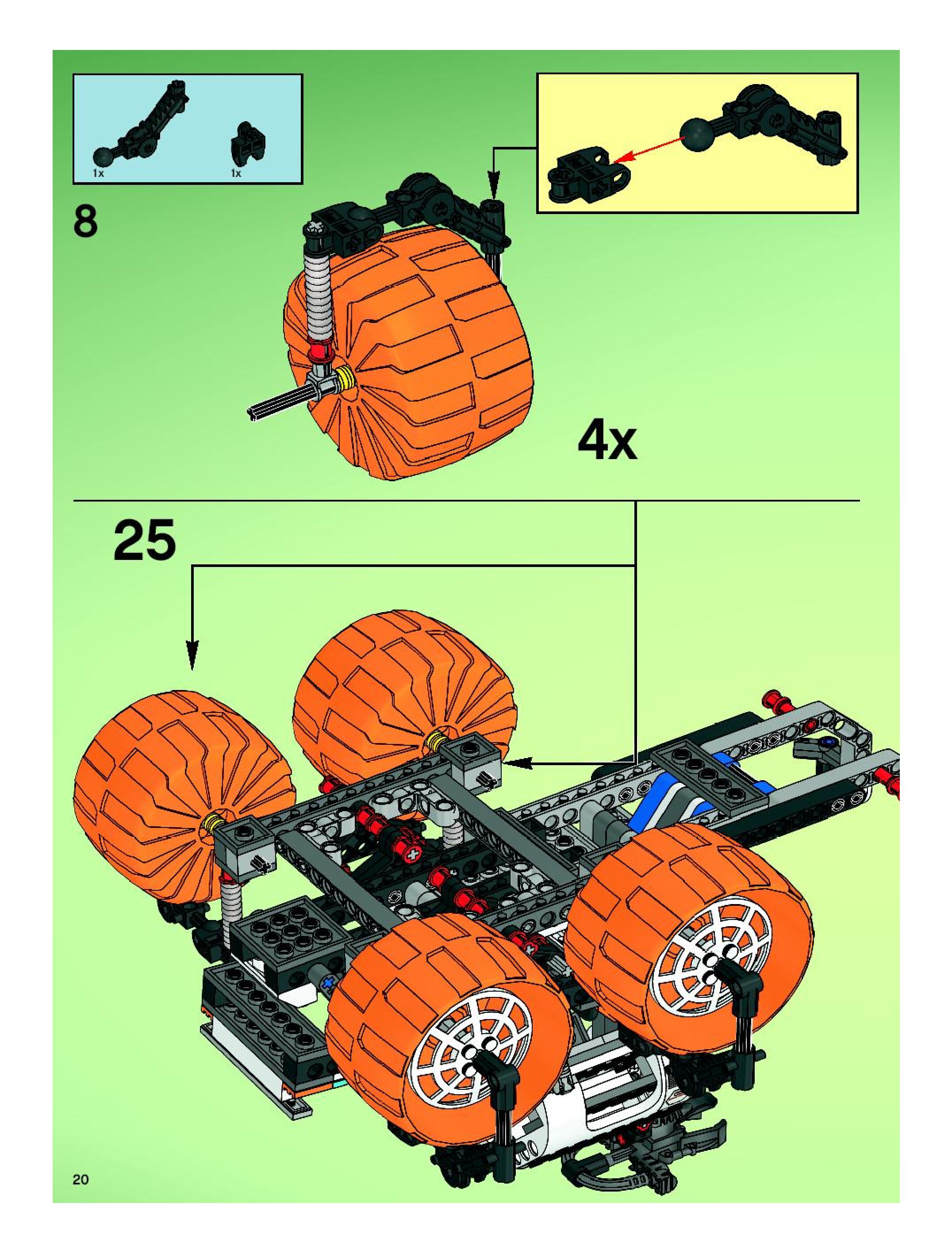 1x

1x

8

4x

25

20