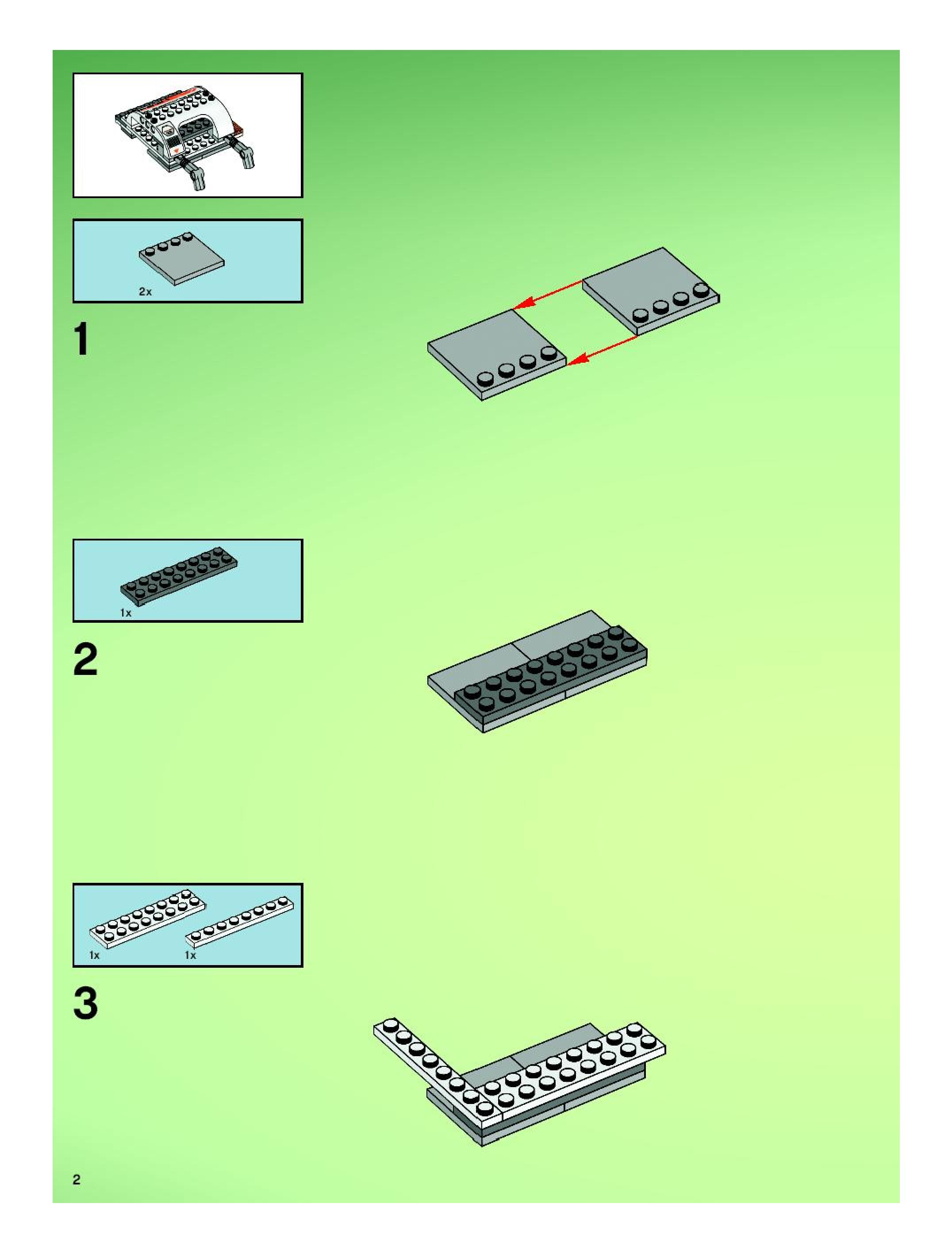 2x

1

1x

2

1x

1x

3

2