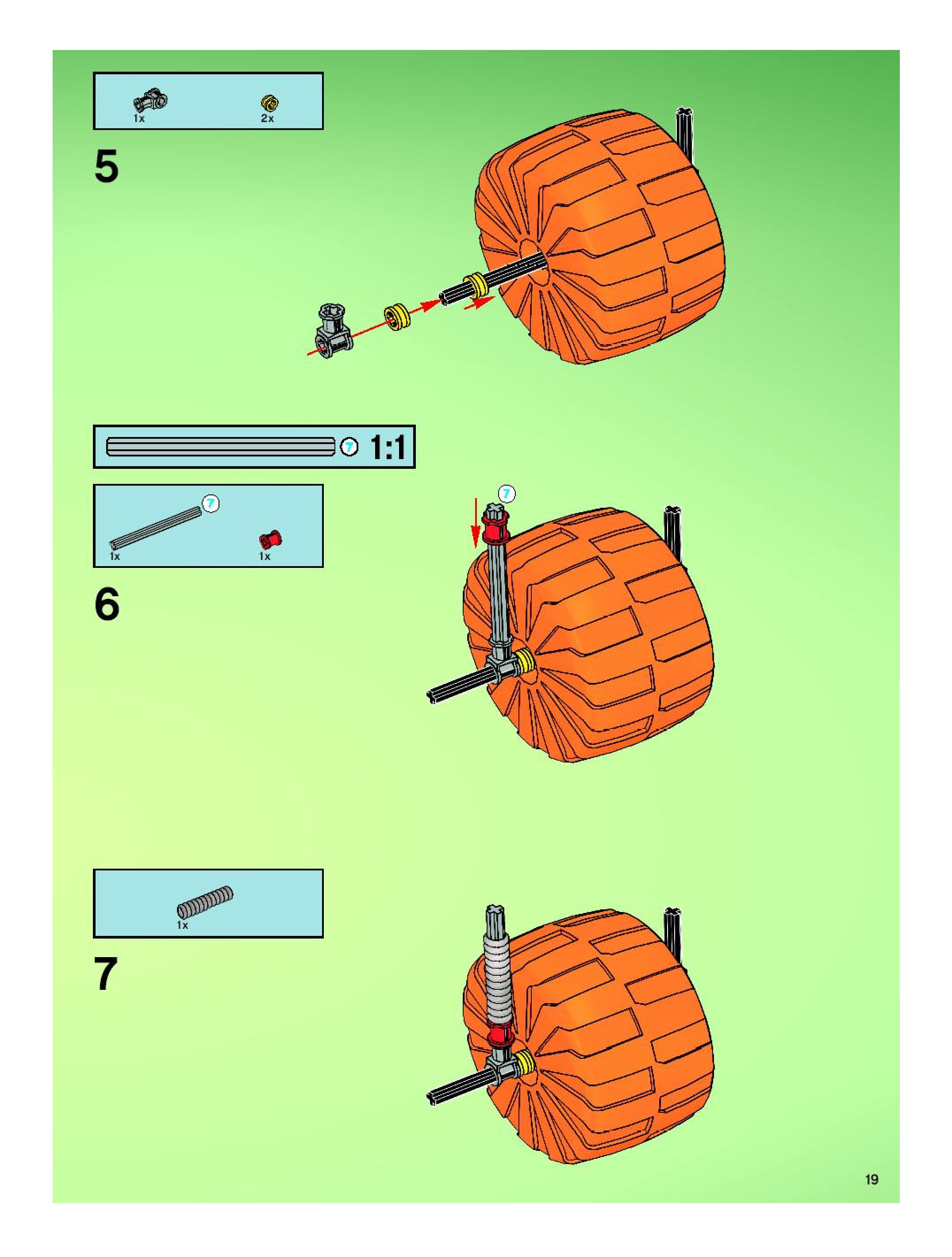 1x
2x

5

7 1:1

7
1x
1x

6

7

1x

7

19