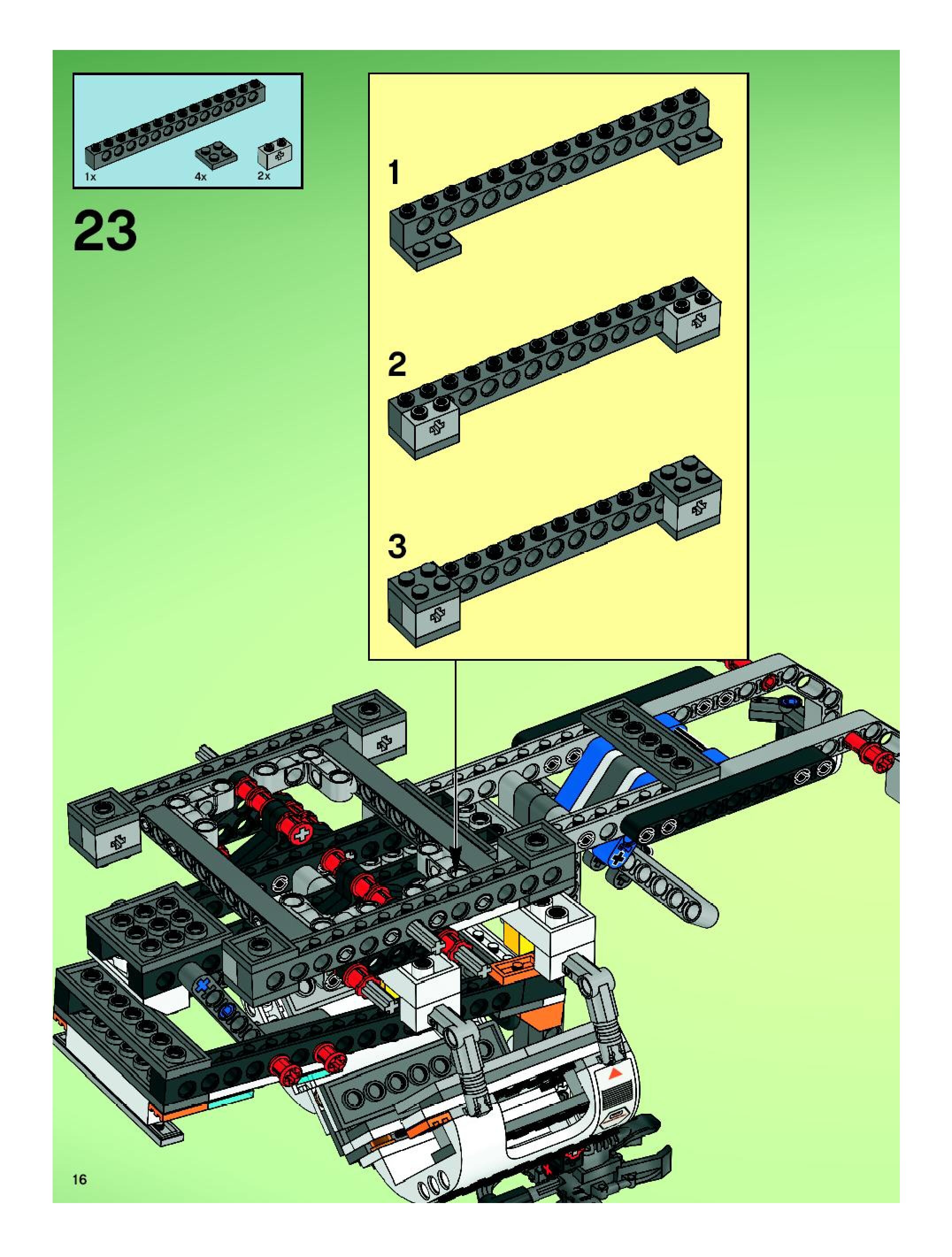 1x
4x
2x

23

1

2

3

16