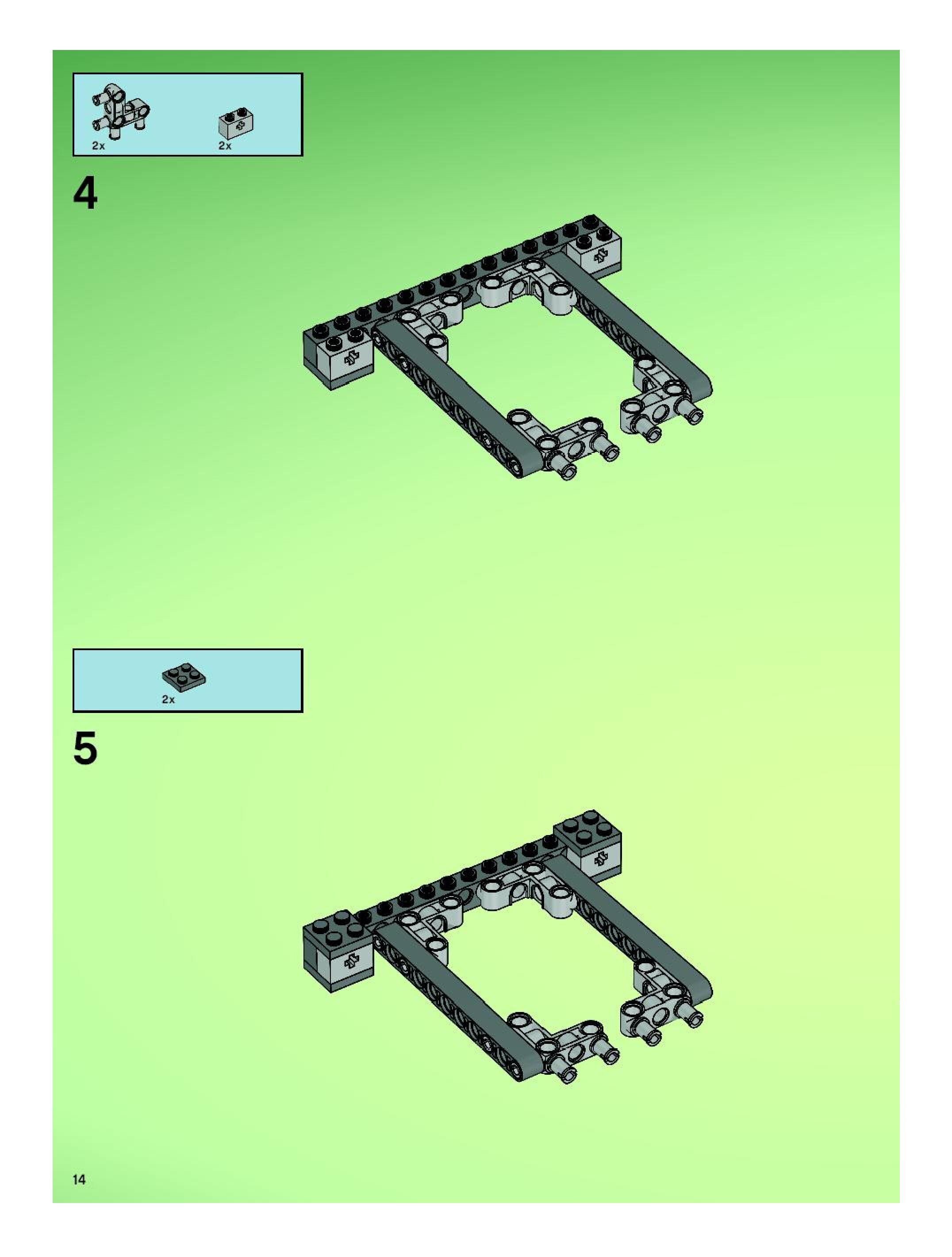 2x

2x

4

2x

5

14