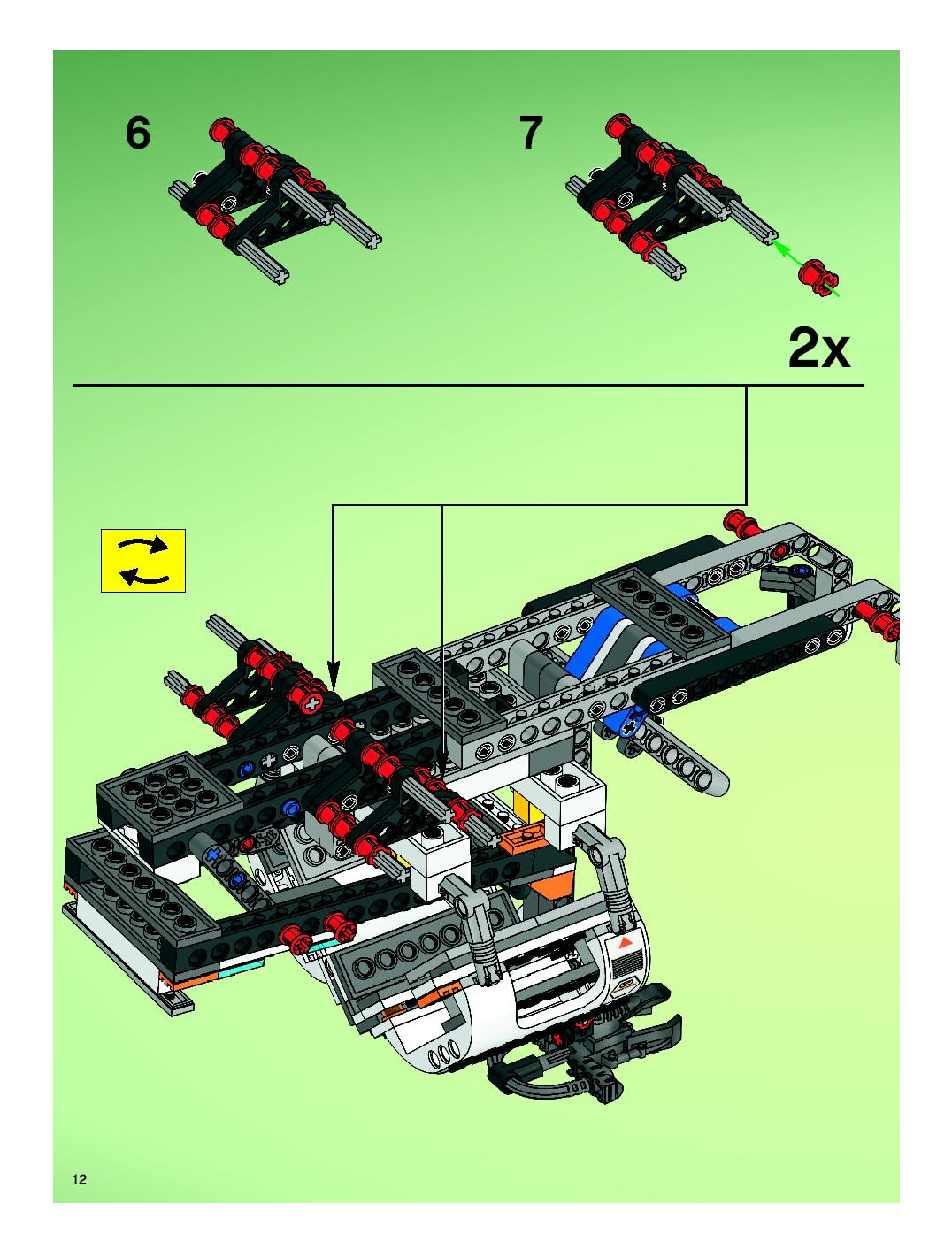 6

7

2x

12