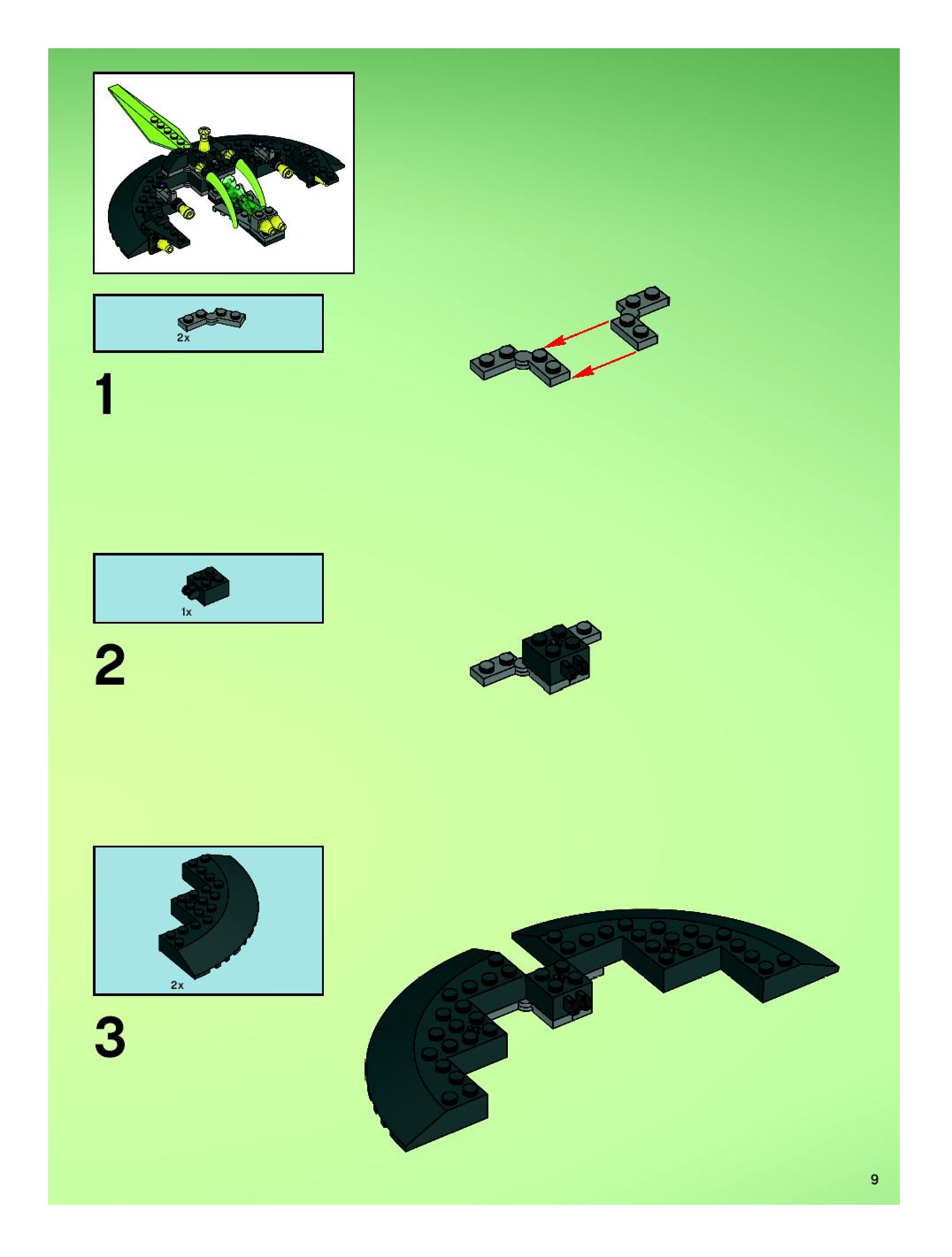 2x

1

1x

2

2x

3

9