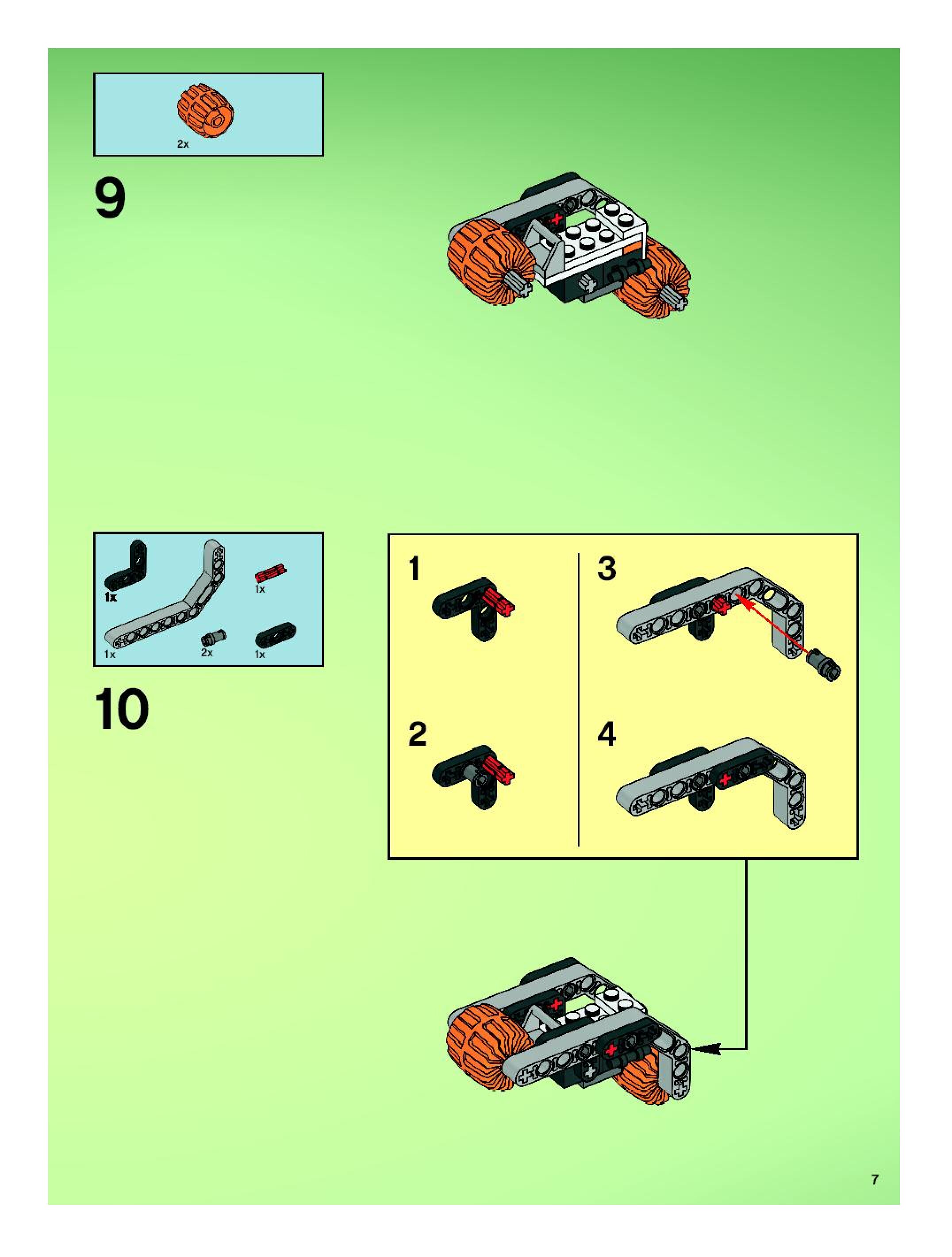 2x

9

1x

1x

1x

2x

1x

10

1

2

3

4

7