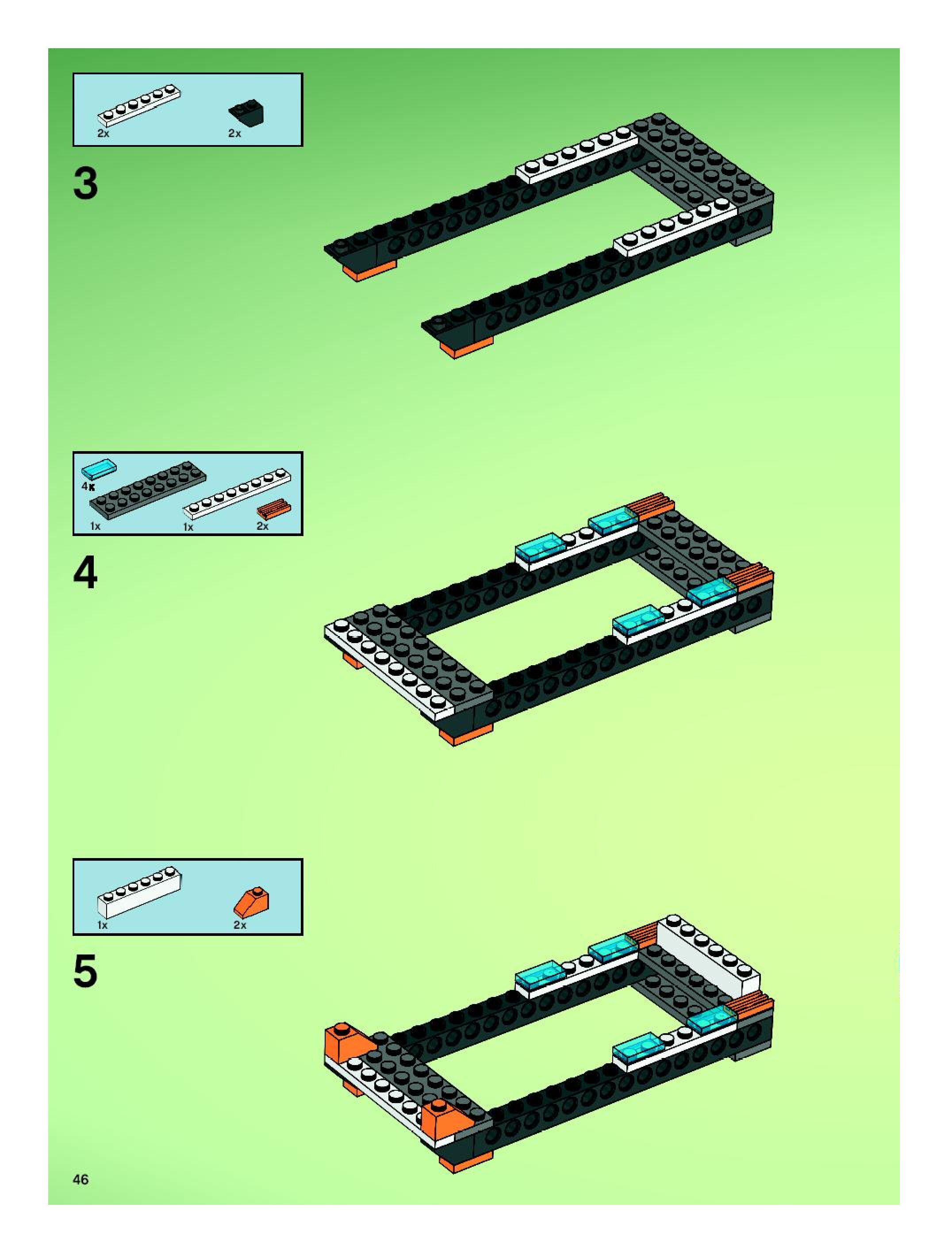 2x
2x

3

4x
1x
1x
2x

4

1x
2x

5

46