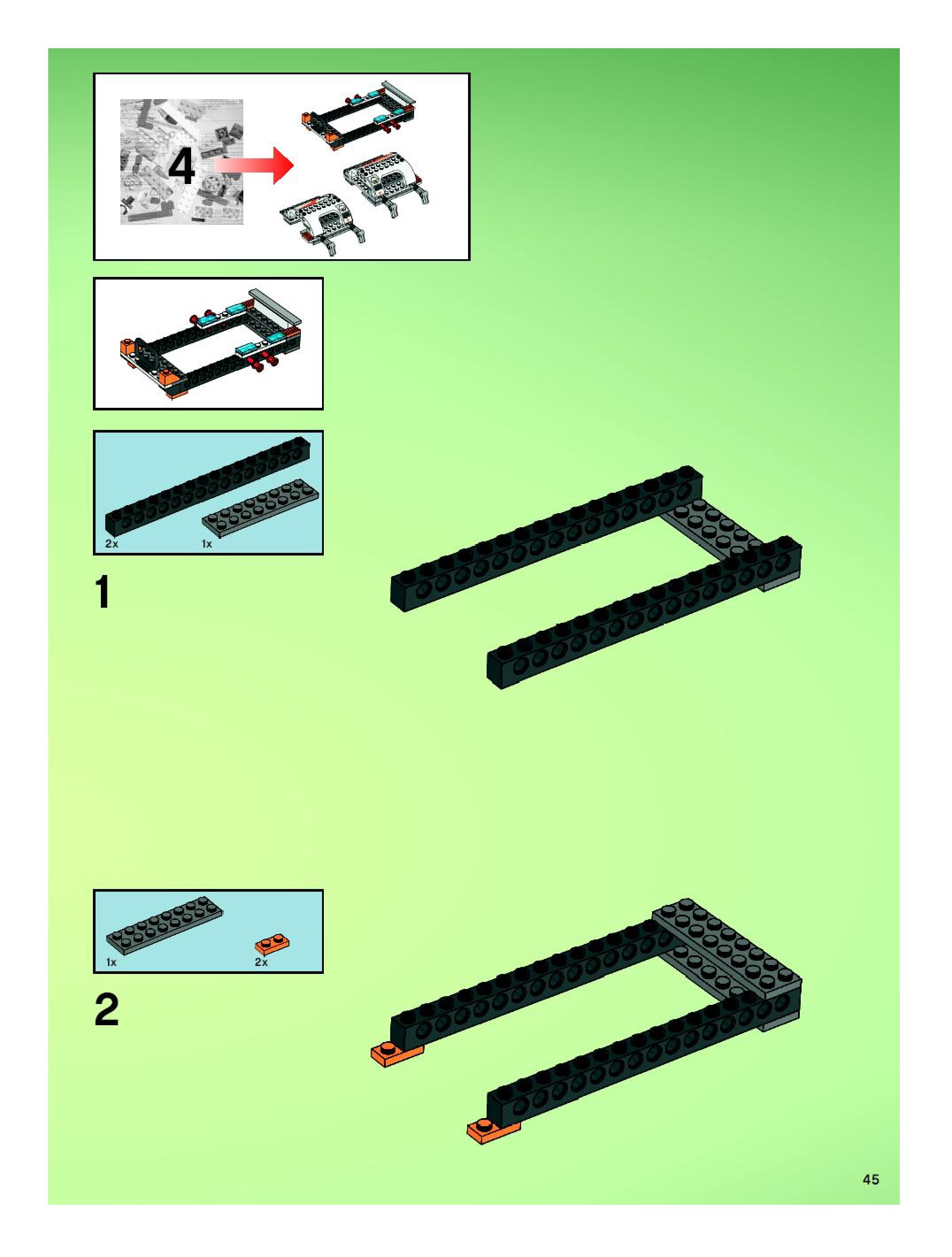 4

2x
1x

1

1x
2x

2

45