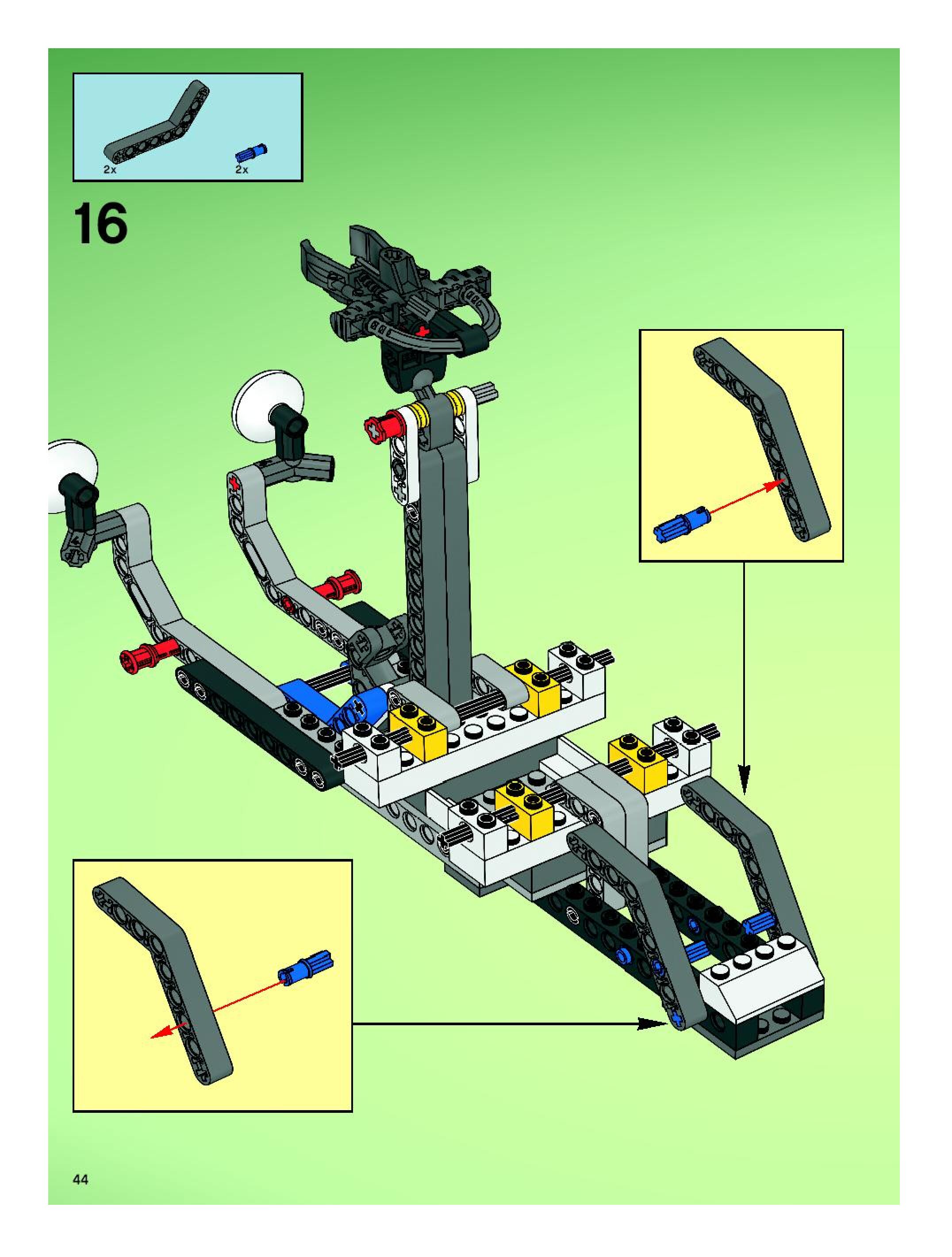 2x
2x

16

44