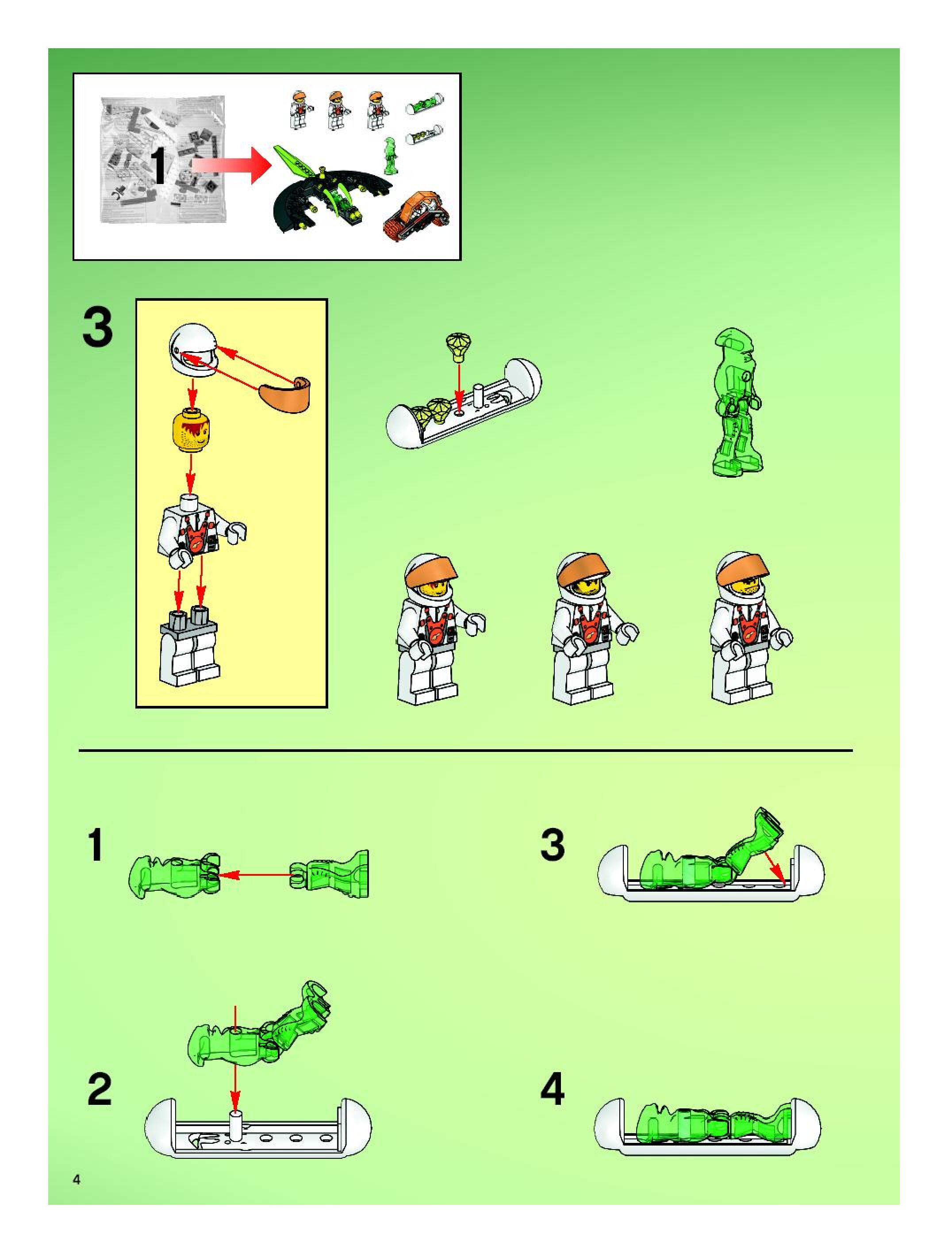 1

3

1

3

2

4

4