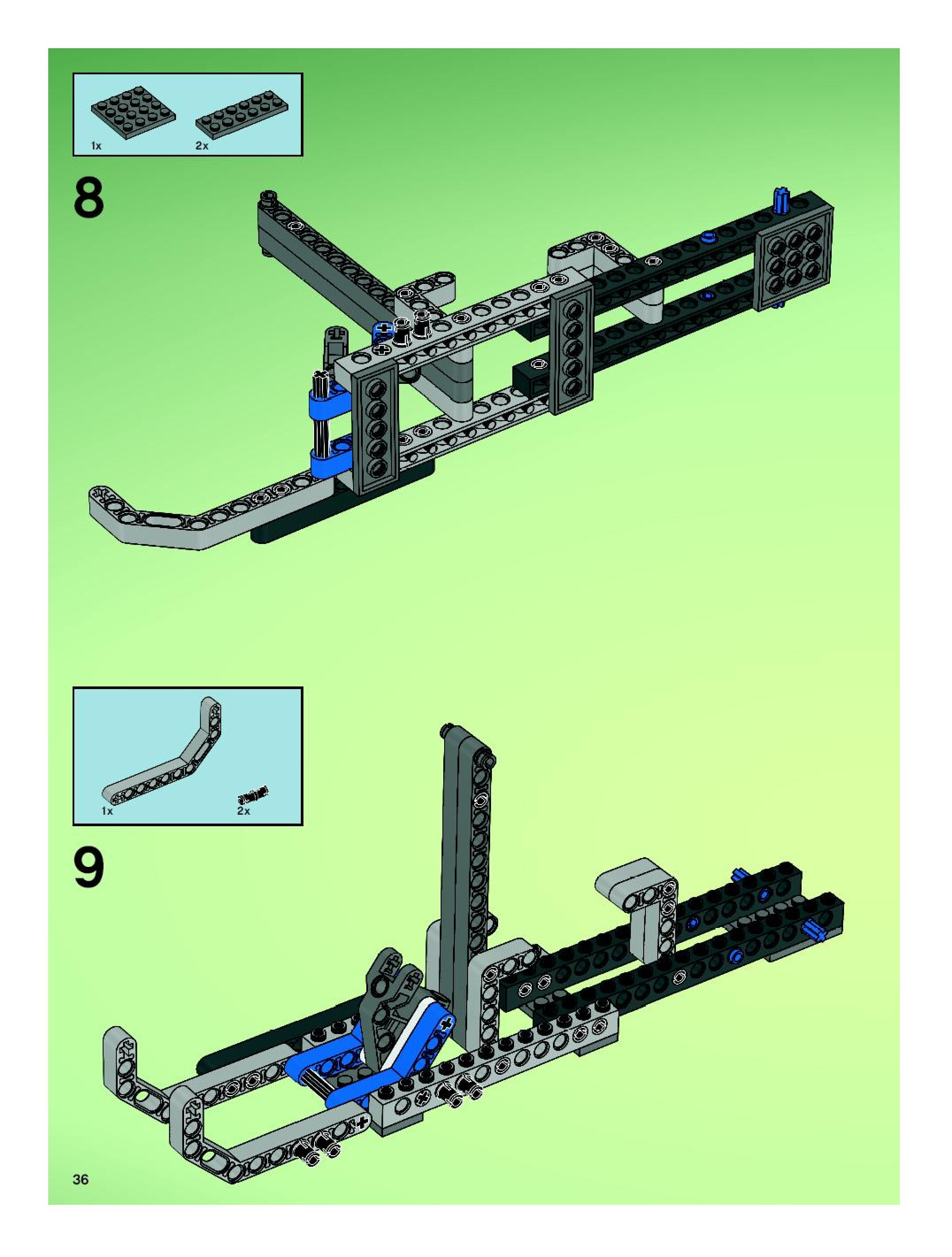 1x 2x

8

1x 2x

9

36