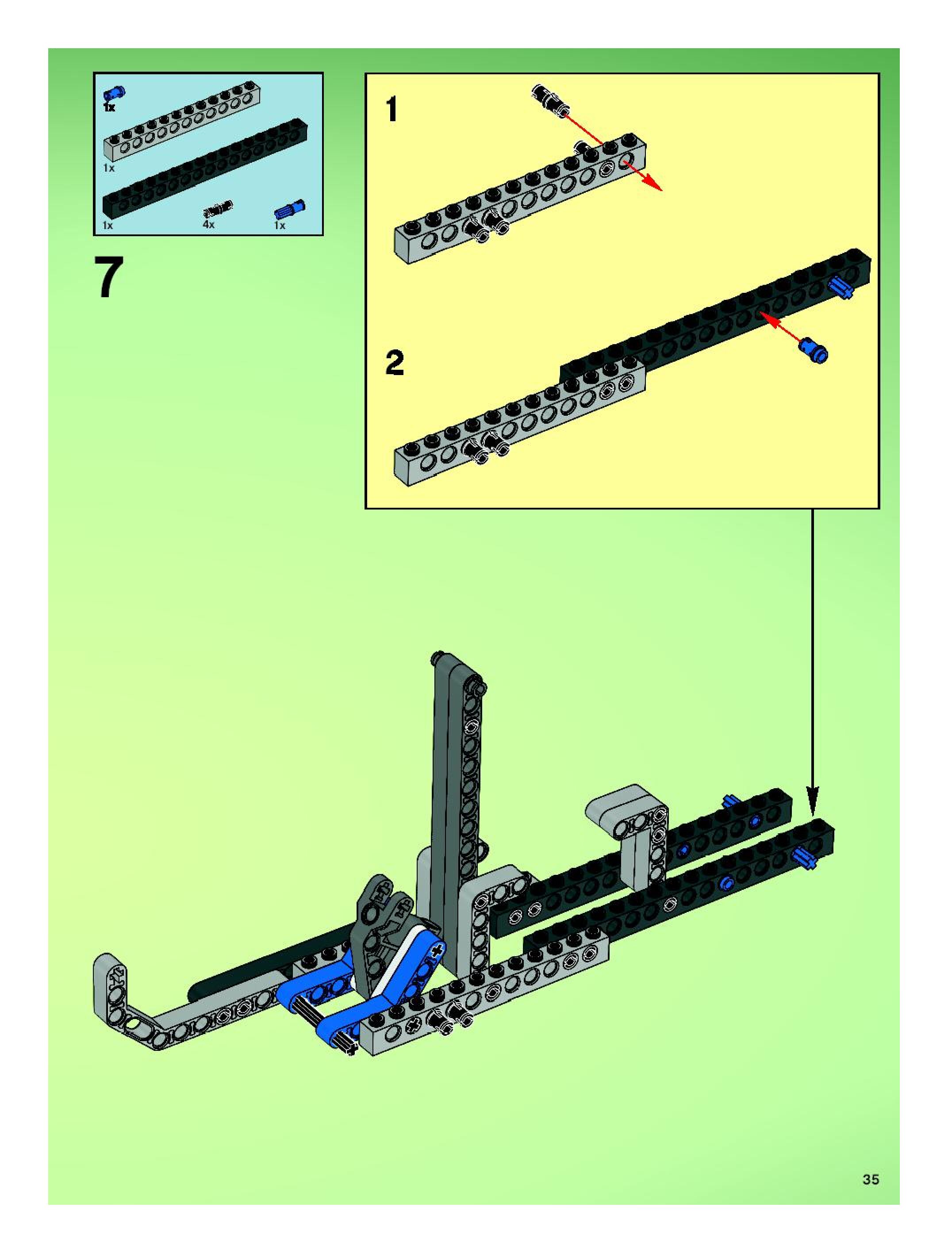 1x
1x
1x
4x
1x

7

1

2

35