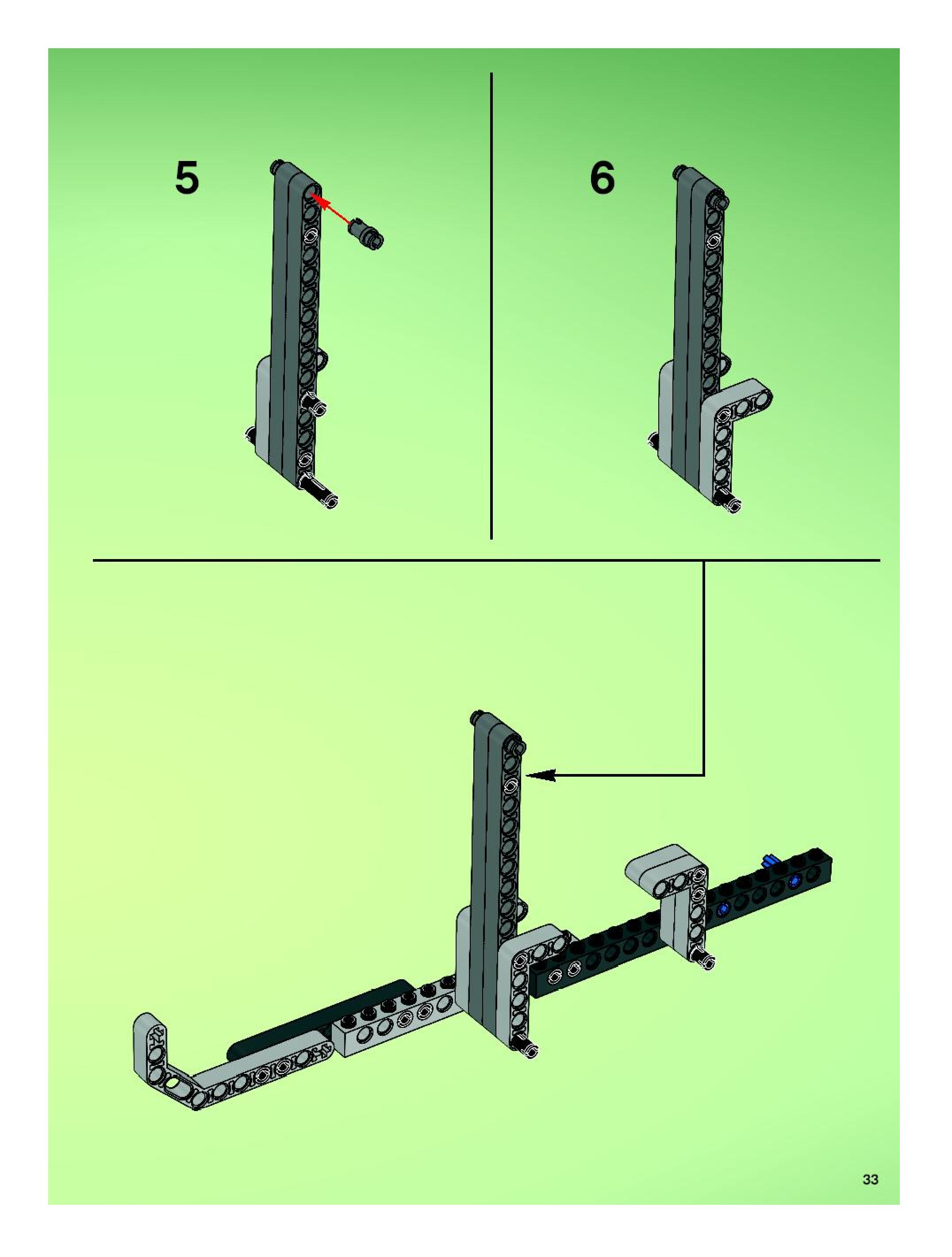 5

6

33