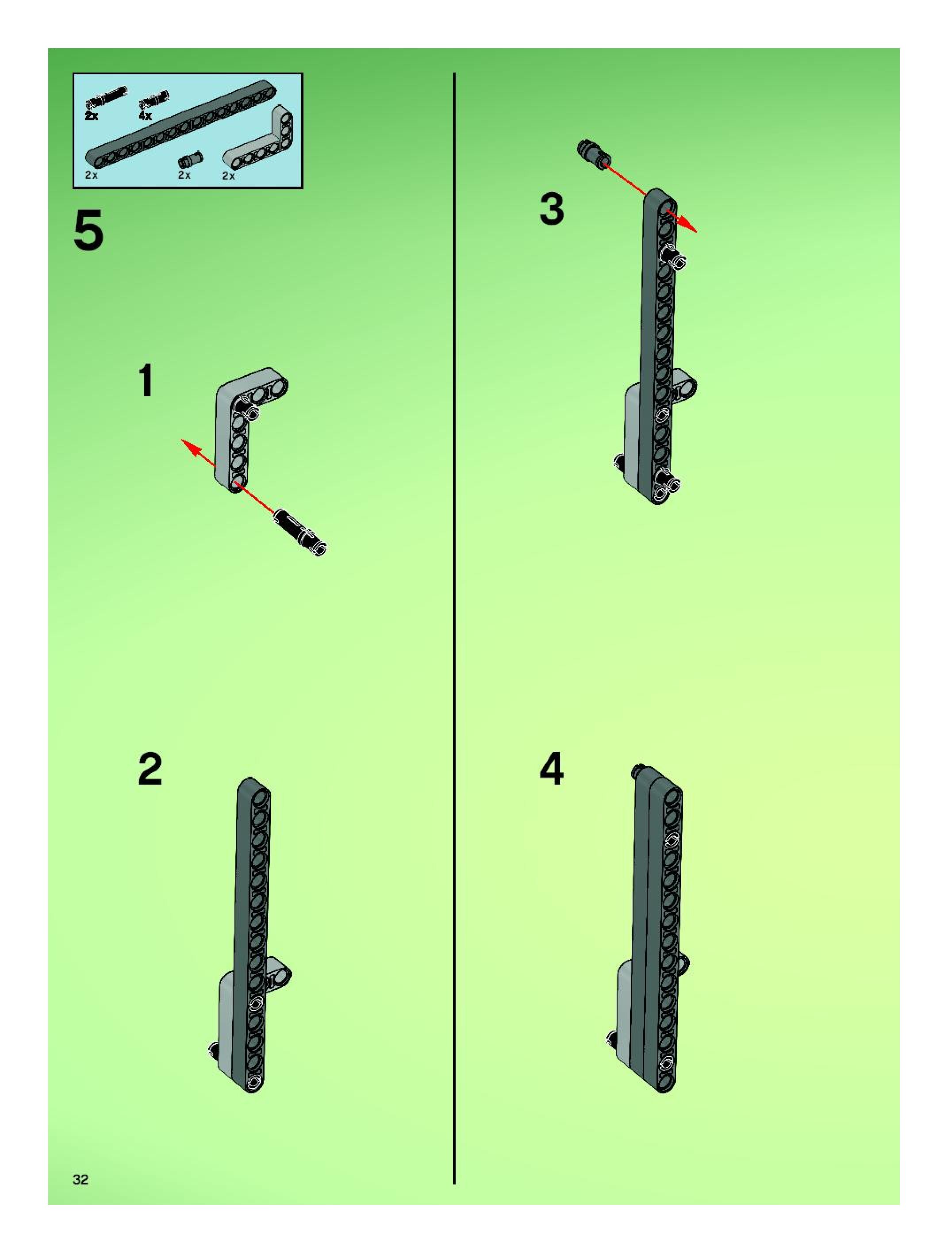 2x
4x
2x
2x
2x

5

1

2

3

4

32