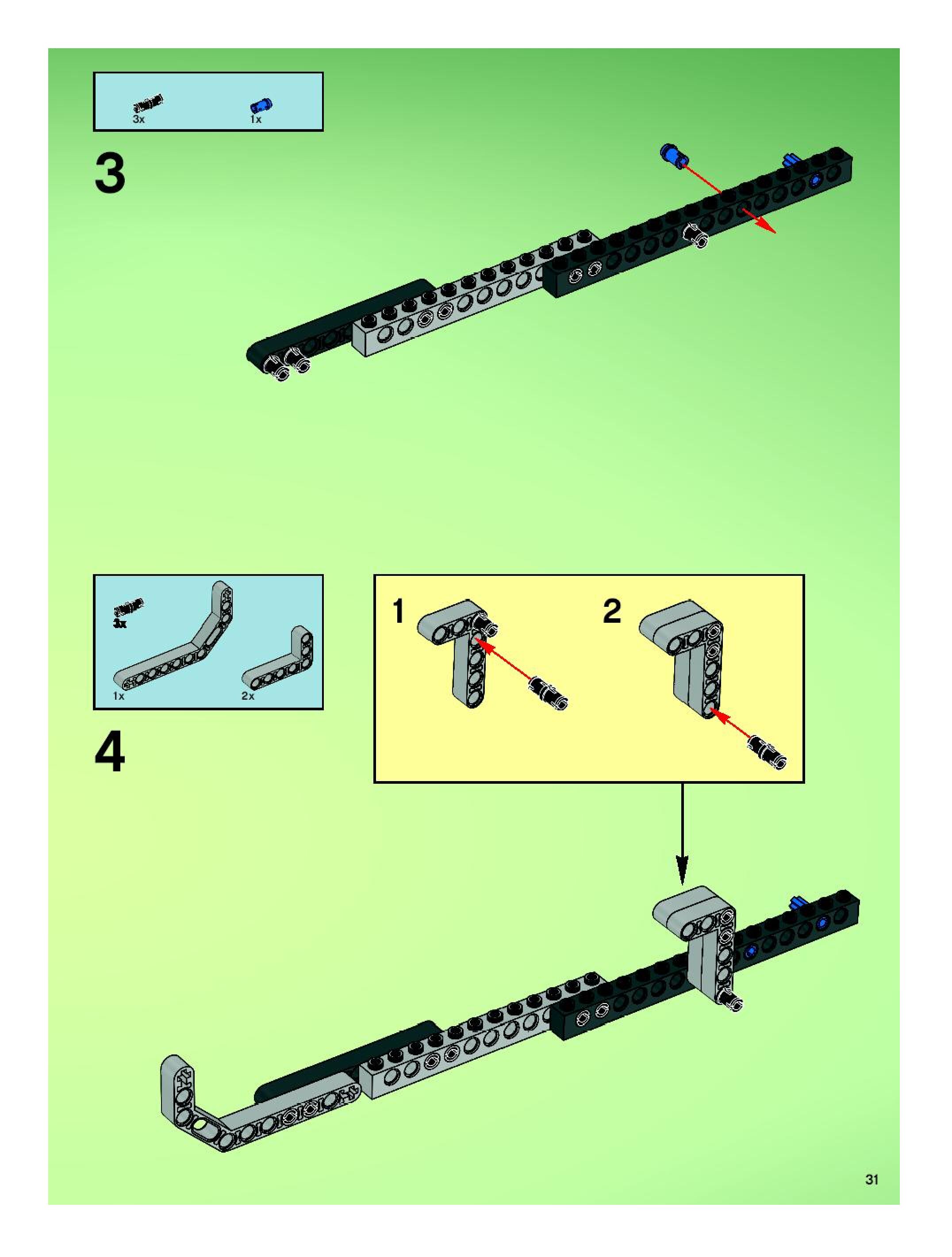 3x
1x

3

3x
1x
2x

4

1

2

31