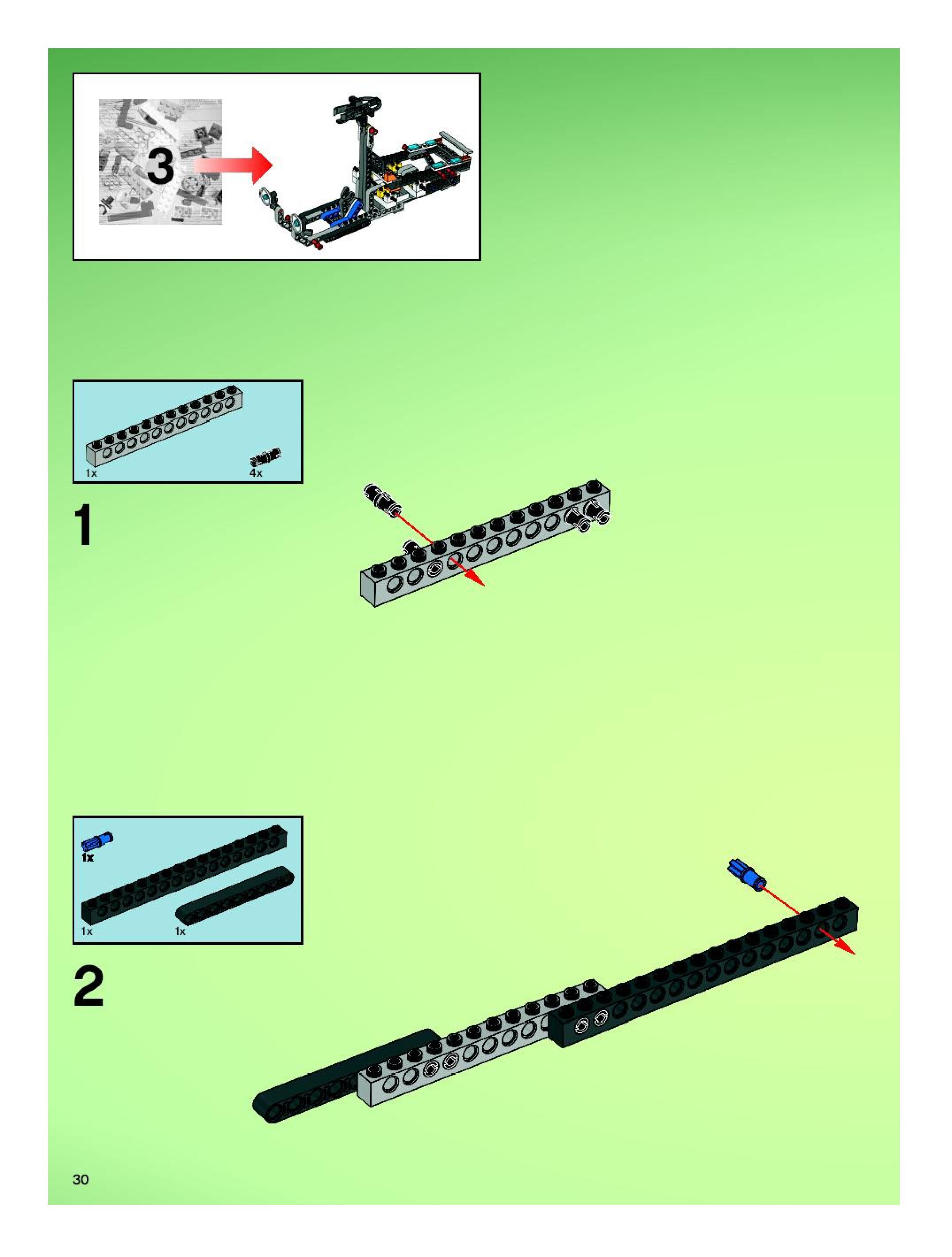 3

1x

4x

1

1x

1x

1x

2

30