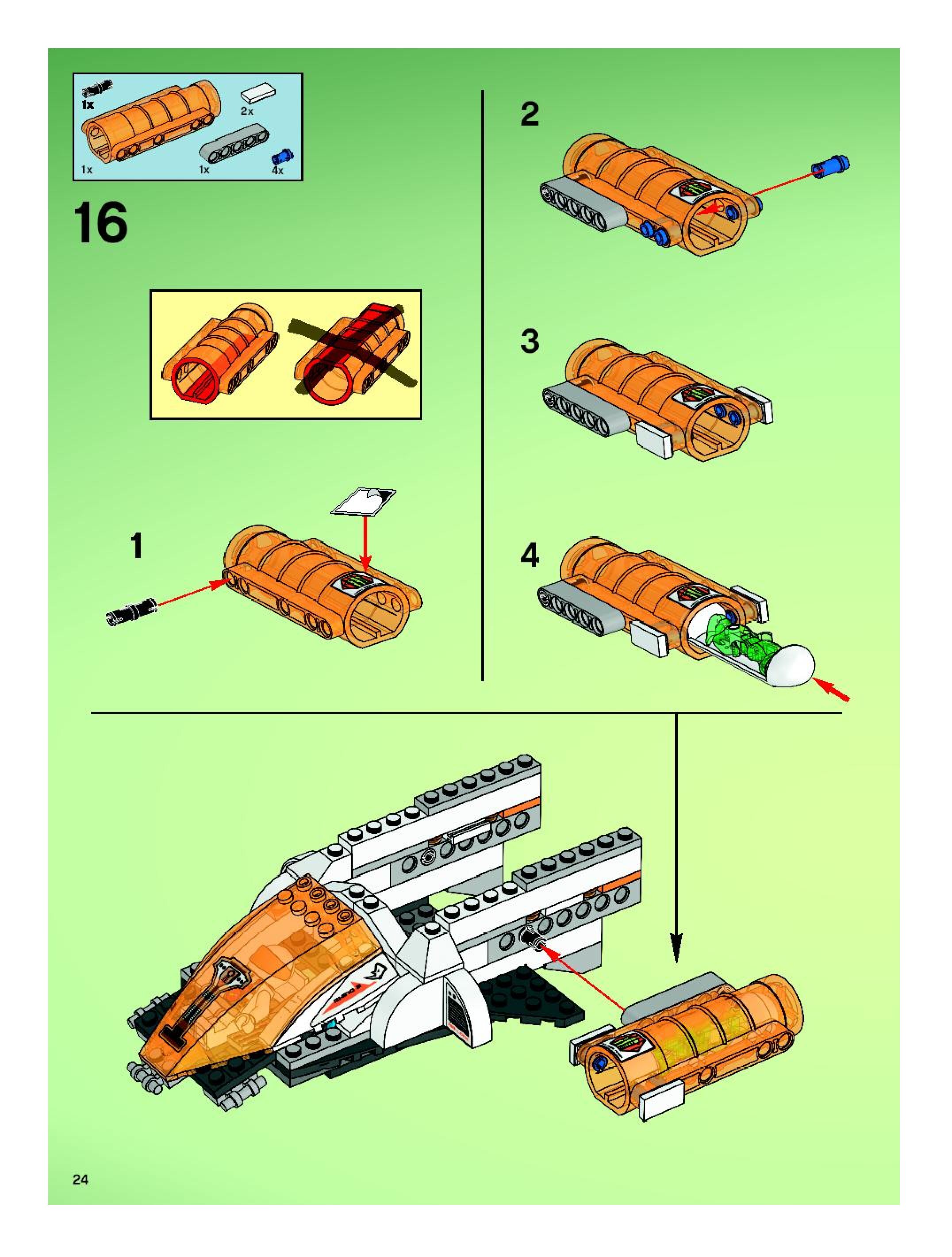 1x
2x
1x
1x
4x

16

1

2

3

4

24