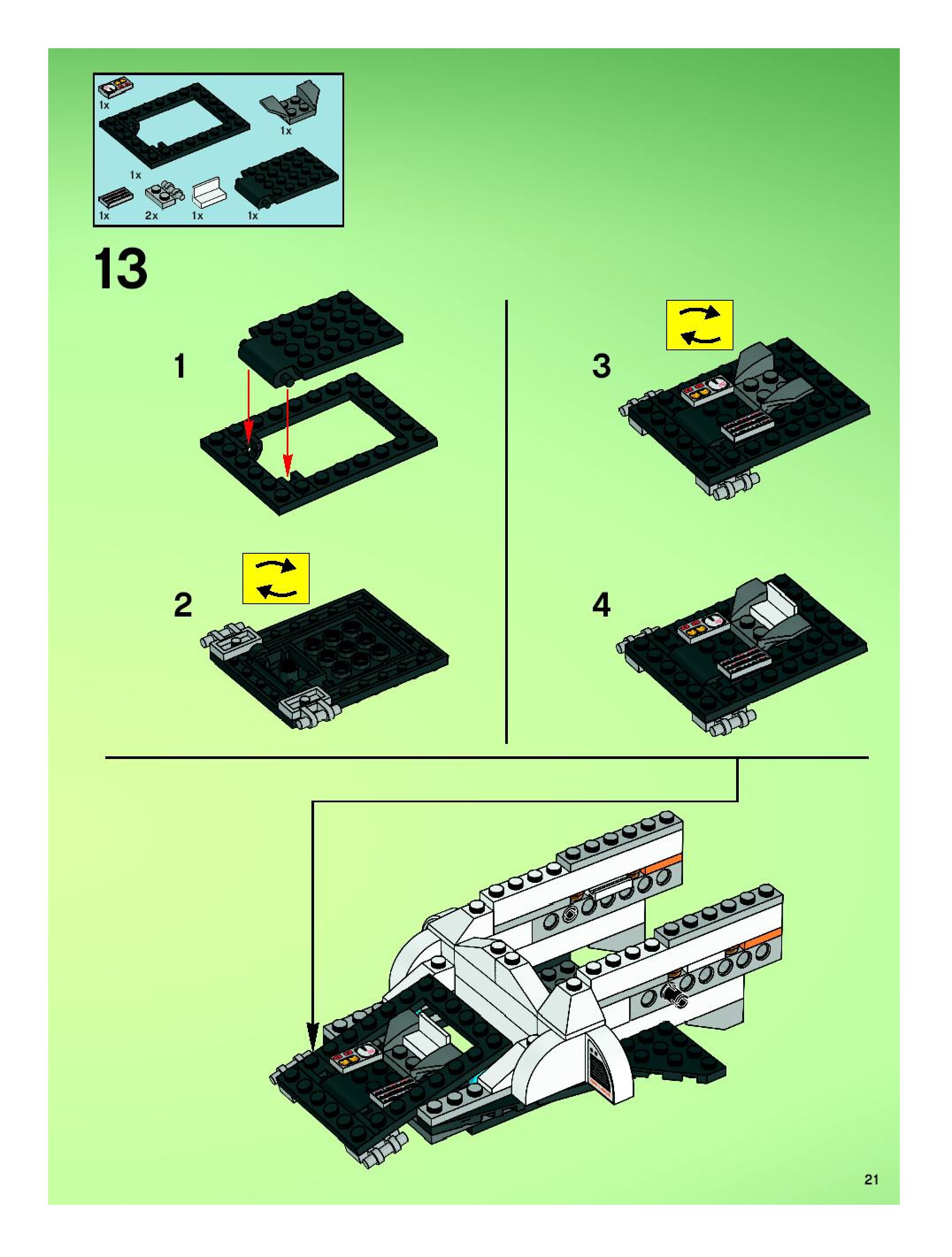 1x
1x
1x
1x
2x
1x
1x

13

1

2

3

4

21