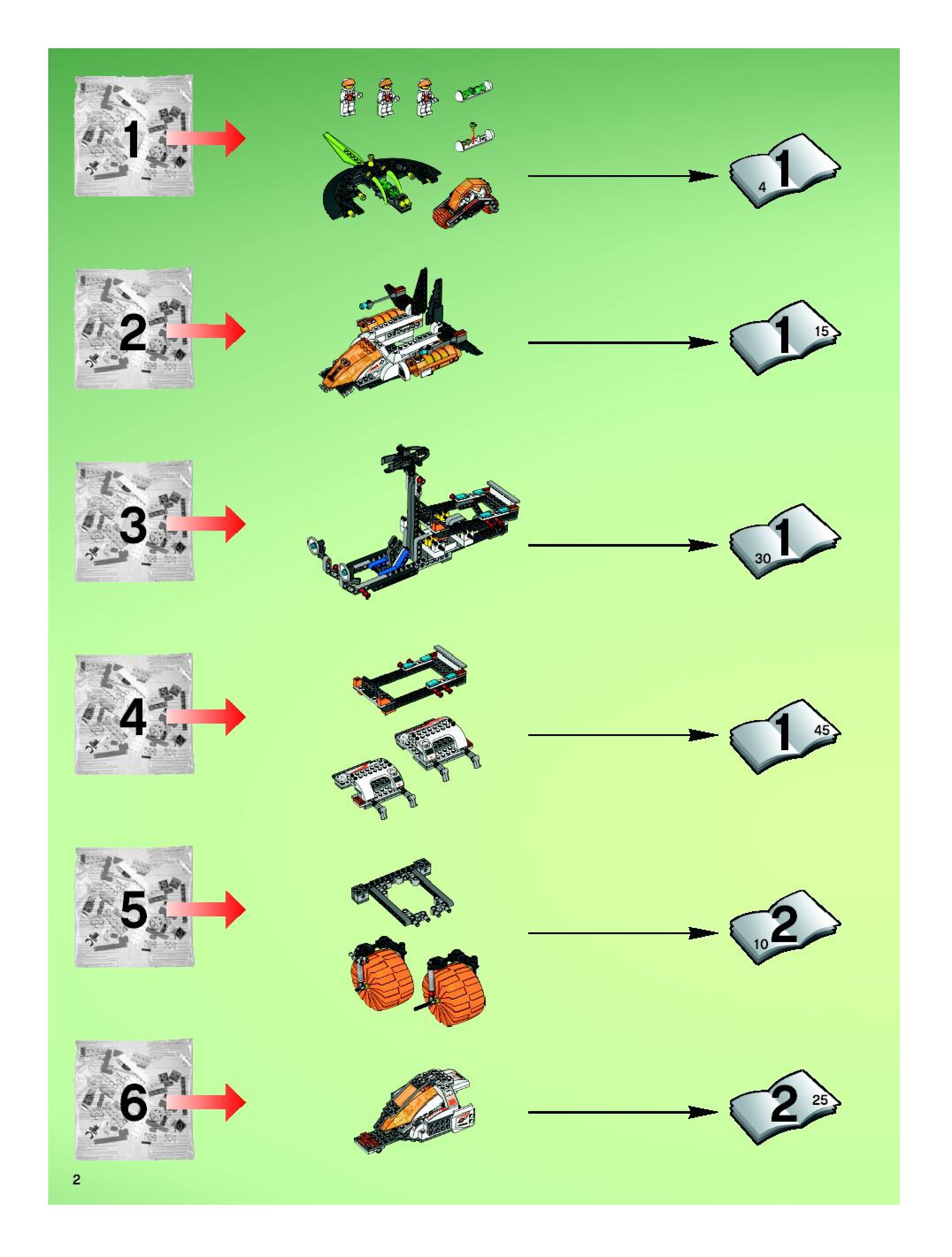 1

4 1

2

1 15

3

30 1

4

1 45

5

10 2

6

2 25

2