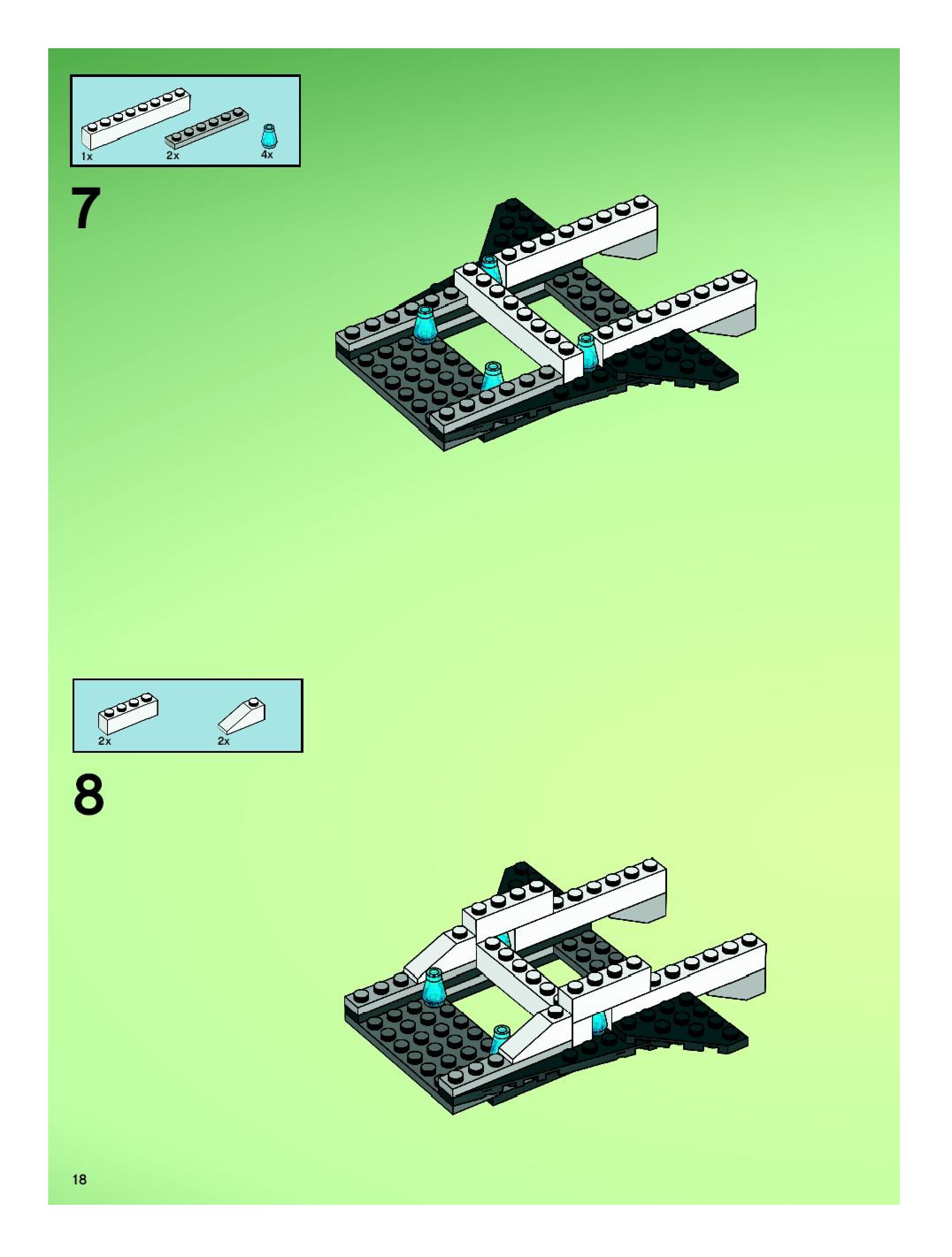 1x
2x
4x

7

2x
2x

8

18