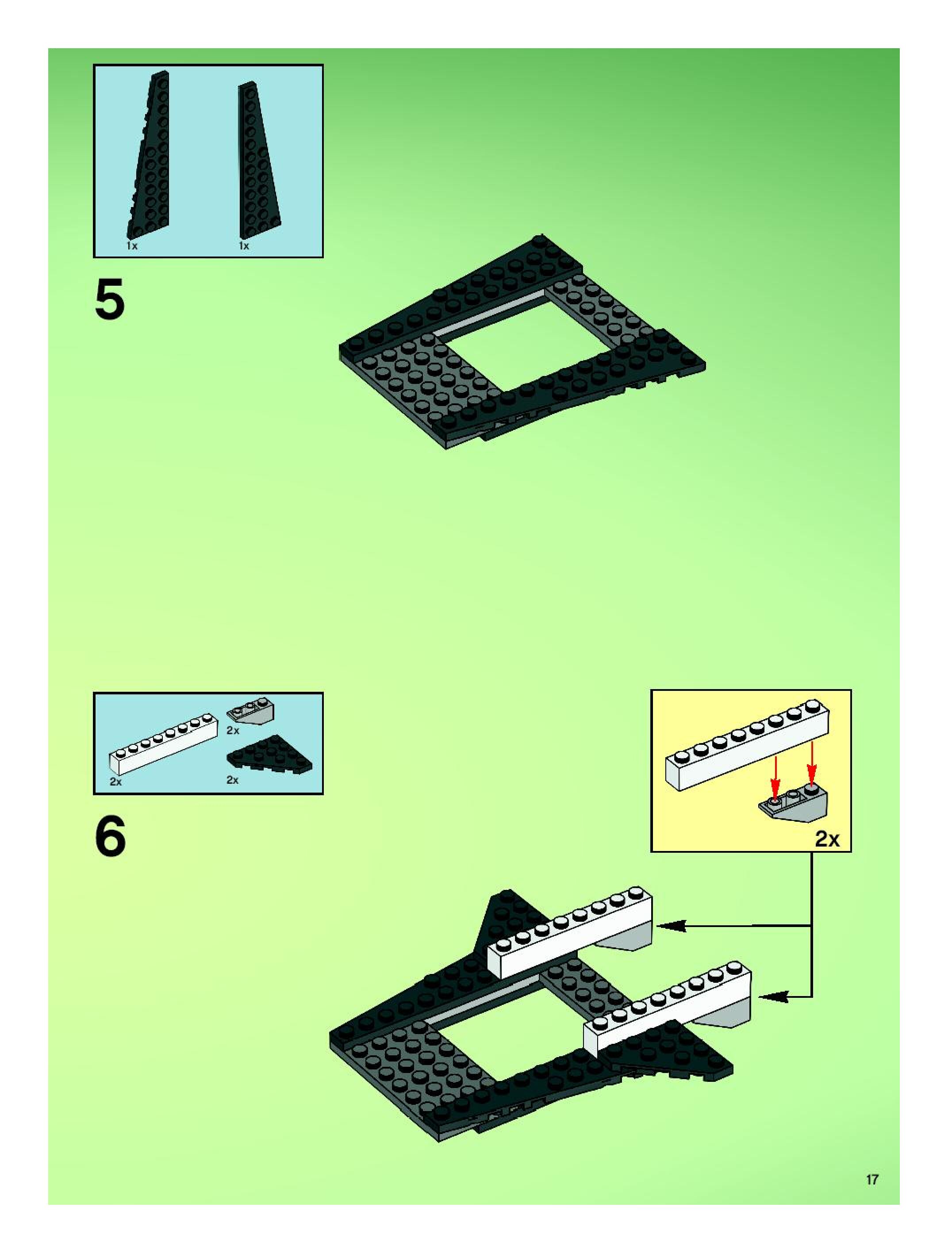 1x
1x

5

2x
2x
2x

6

2x

17