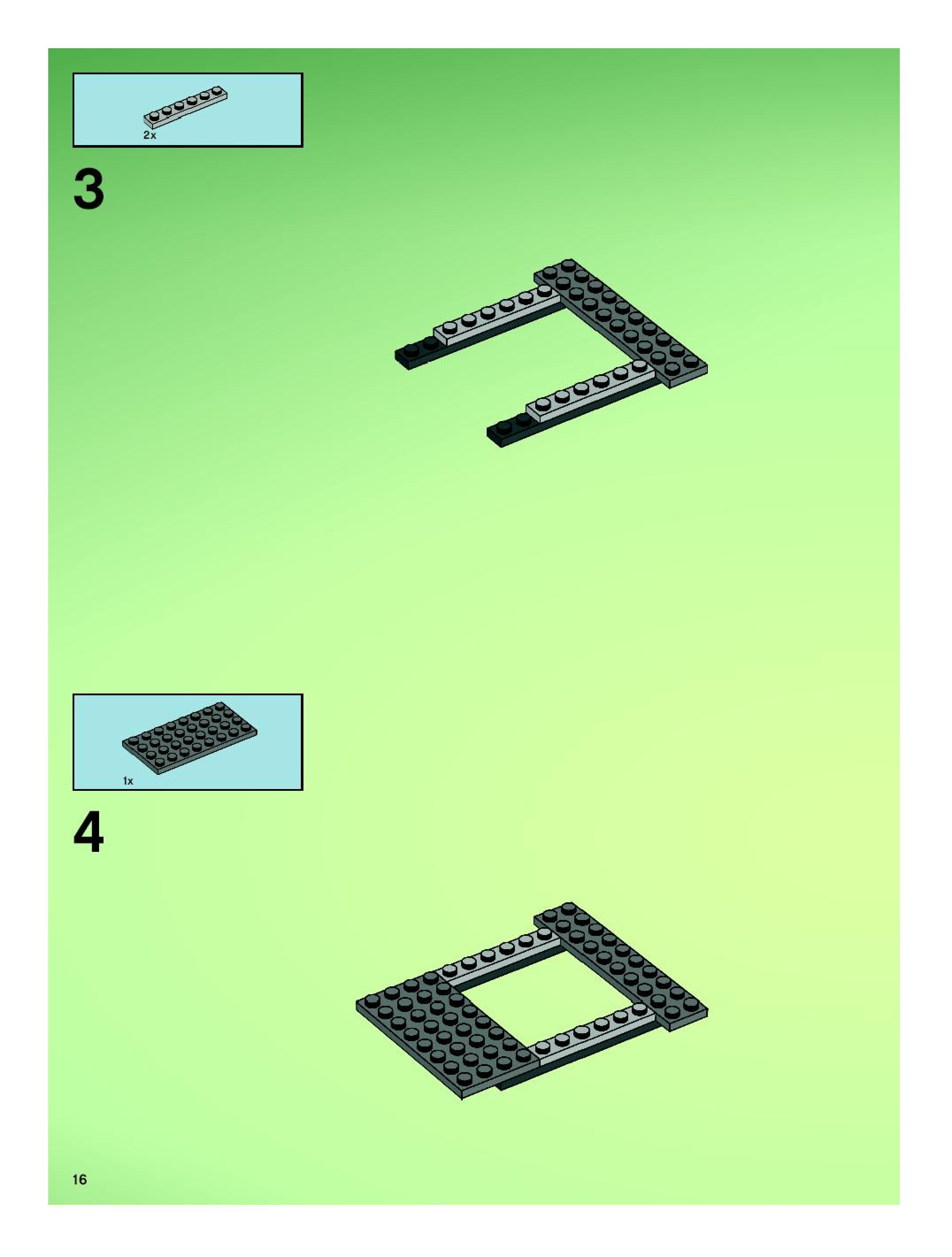 2x

3

1x

4

16