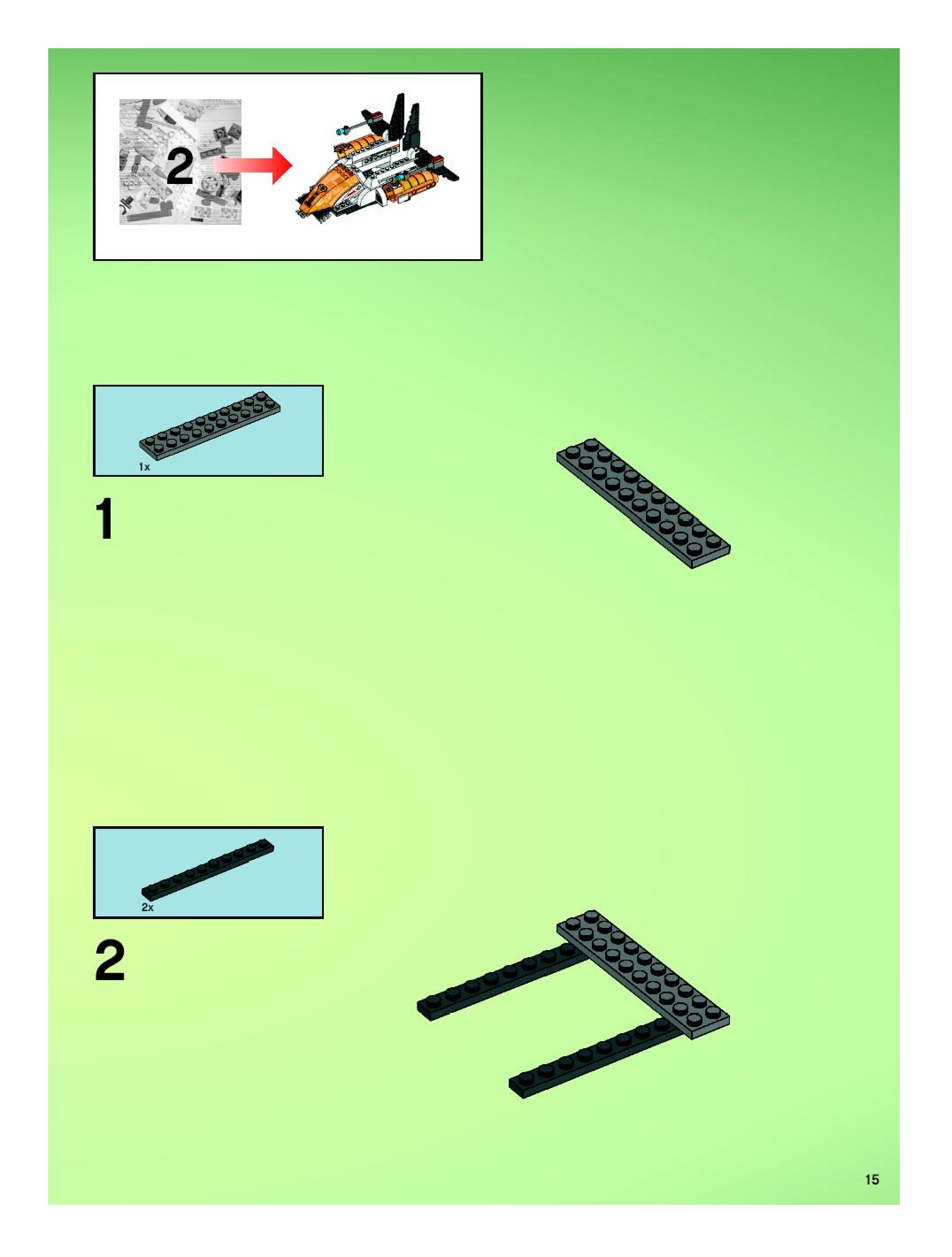 2

1x

1

2x

2

15